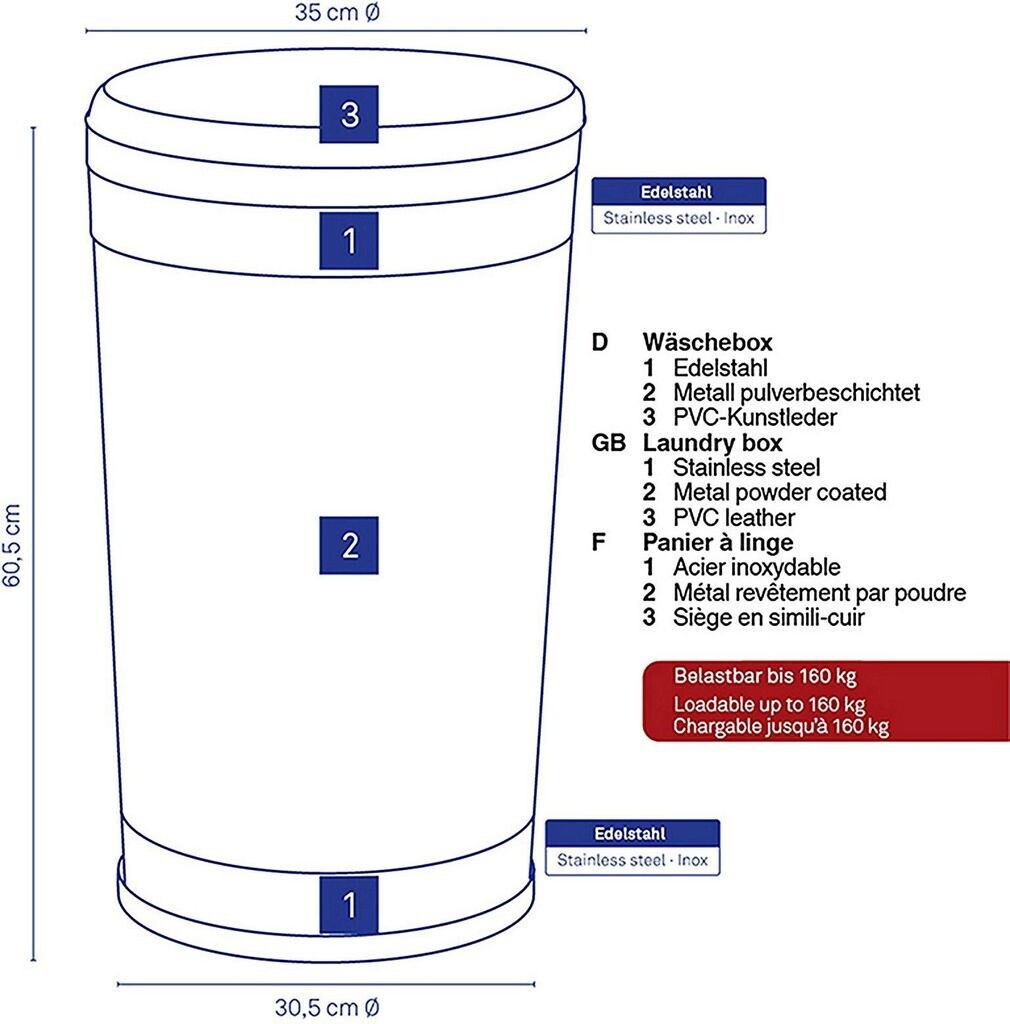 35 cm Ø

3

Edelstahl
Stainless steel · Inox

1

60,5 cm

2

D Wäschebox
1 Edelstahl
2 Metall pulverbeschichtet
3 PVC-Kunstleder
GB Laundry box
1 Stainless steel
2 Metal powder coated
3 PVC leather
F Panier à linge
1 Acier inoxydable
2 Métal revêtement par poudre
3 Siège en simili-cuir

Belastbar bis 160 kg
Loadable up to 160 kg
Chargable jusqu'à 160 kg

Edelstahl
Stainless steel · Inox

1

30,5 cm Ø