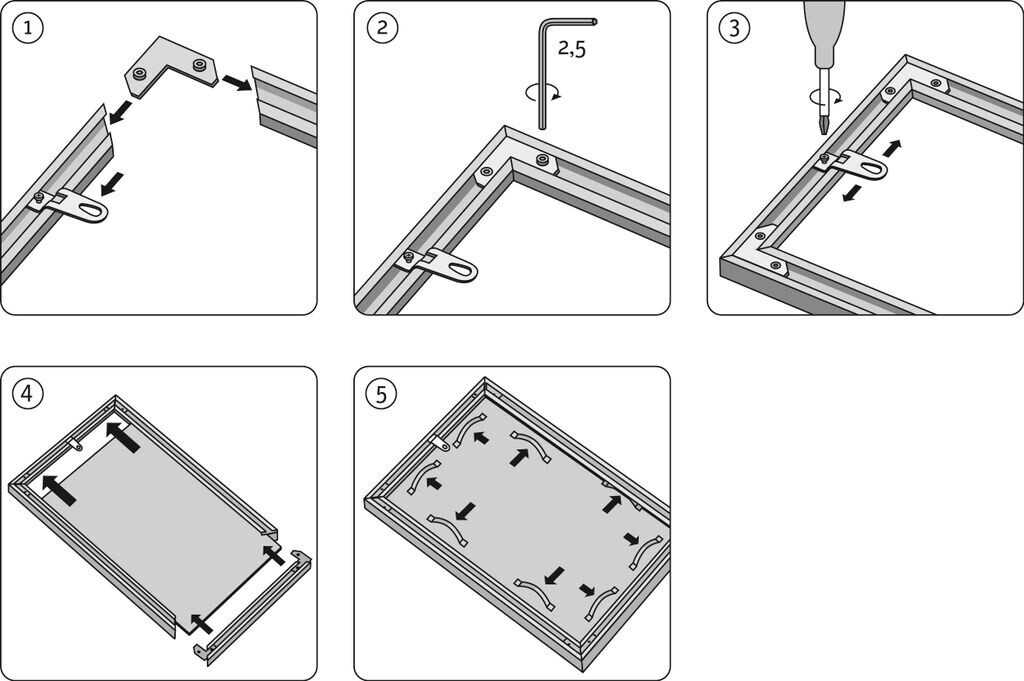 1

2

2,5

3

4

5