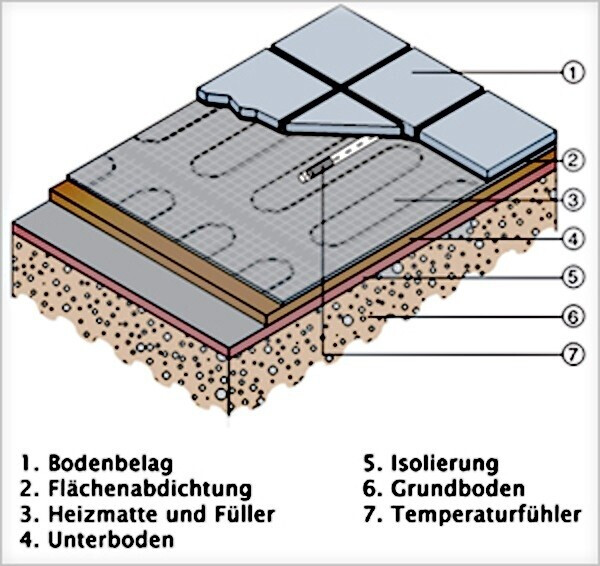 1
2
3
4
5
6
7

1. Bodenbelag
2. Flächenabdichtung
3. Heizmatte und Füller
4. Unterboden

5. Isolierung
6. Grundboden
7. Temperaturfühler