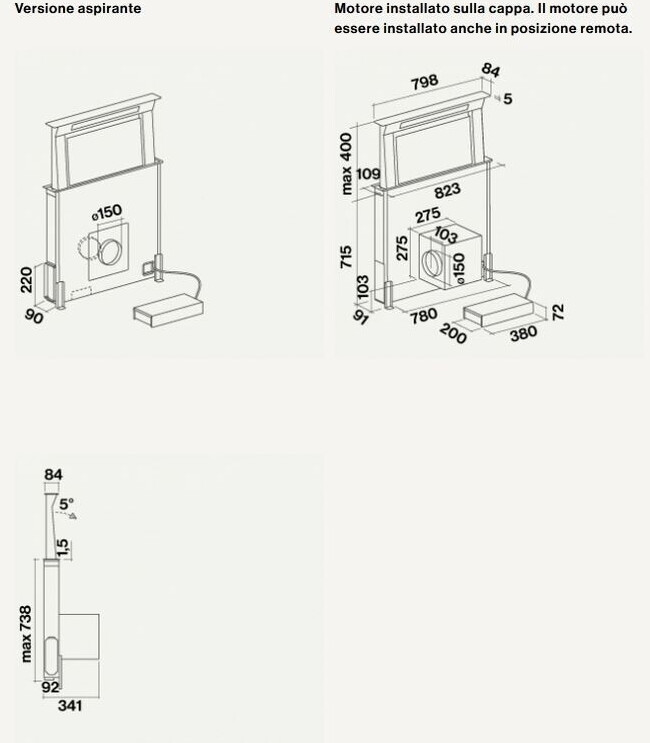 Versione aspirante

ø150

220

90

Motore installato sulla cappa. Il motore può essere installato anche in posizione remota.

798

84

5

max 400

109

823

275

103

275

ø150

715

103

91

780

200

380

72

84

5°

1,5

max 738

92

341