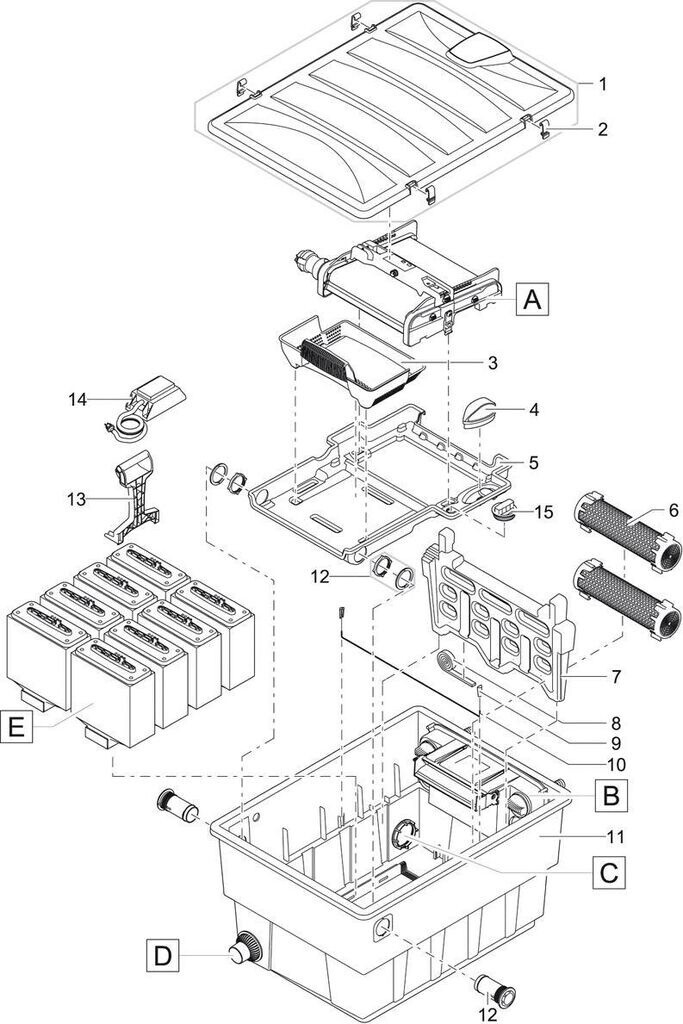 1
2
A
3
14
4
5
13
15
6
12
7
8
9
10
E
B
11
C
D
12