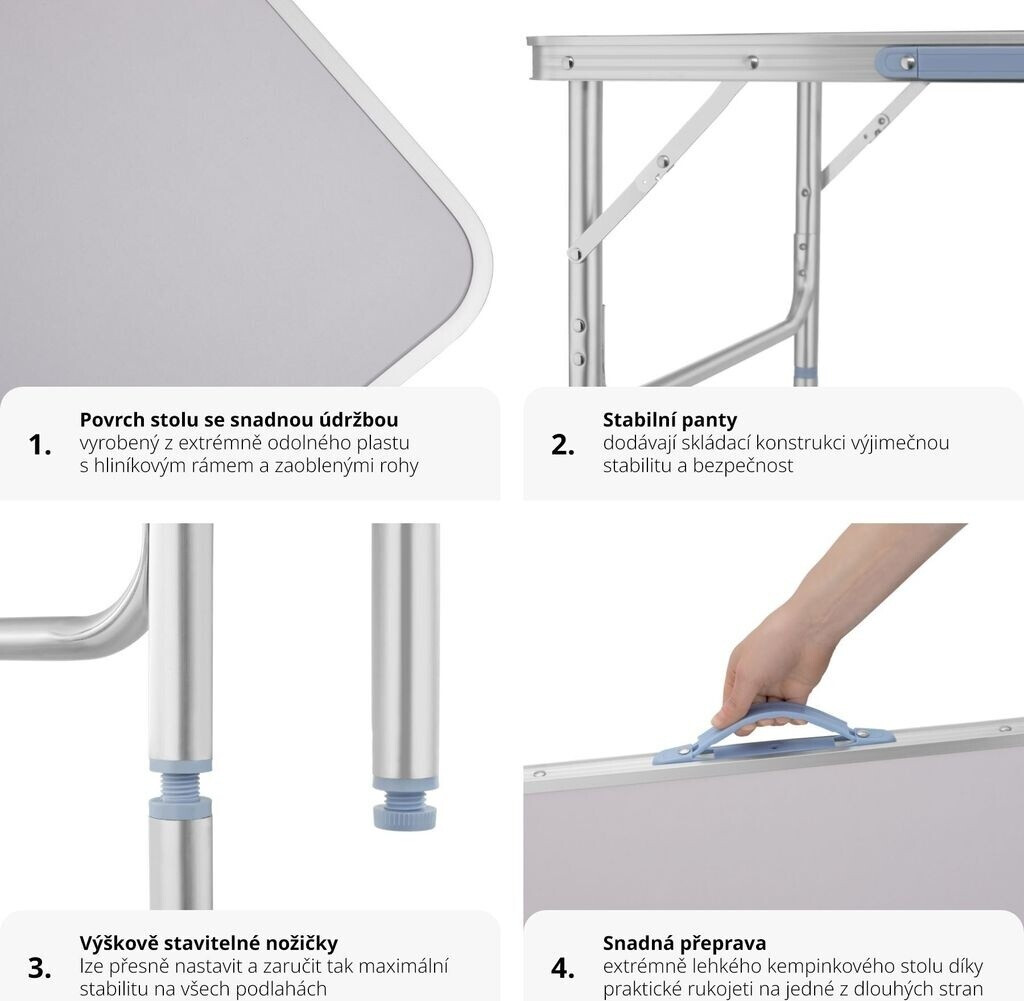 1.

**Povrch stolu se snadnou údržbou**
vyrobený z extrémně odolného plastu s hliníkovým rámem a zaoblenými rohy

2.

**Stabilní panty**
dodávají skládací konstrukci výjimečnou stabilitu a bezpečnost

3.

**Výškově stavitelné nožičky**
lze přesně nastavit a zaručit tak maximální stabilitu na všech podlahách

4.

**Snadná přeprava**
extrémně lehkého kempinkového stolu díky praktické rukojeti na jedné z dlouhých stran