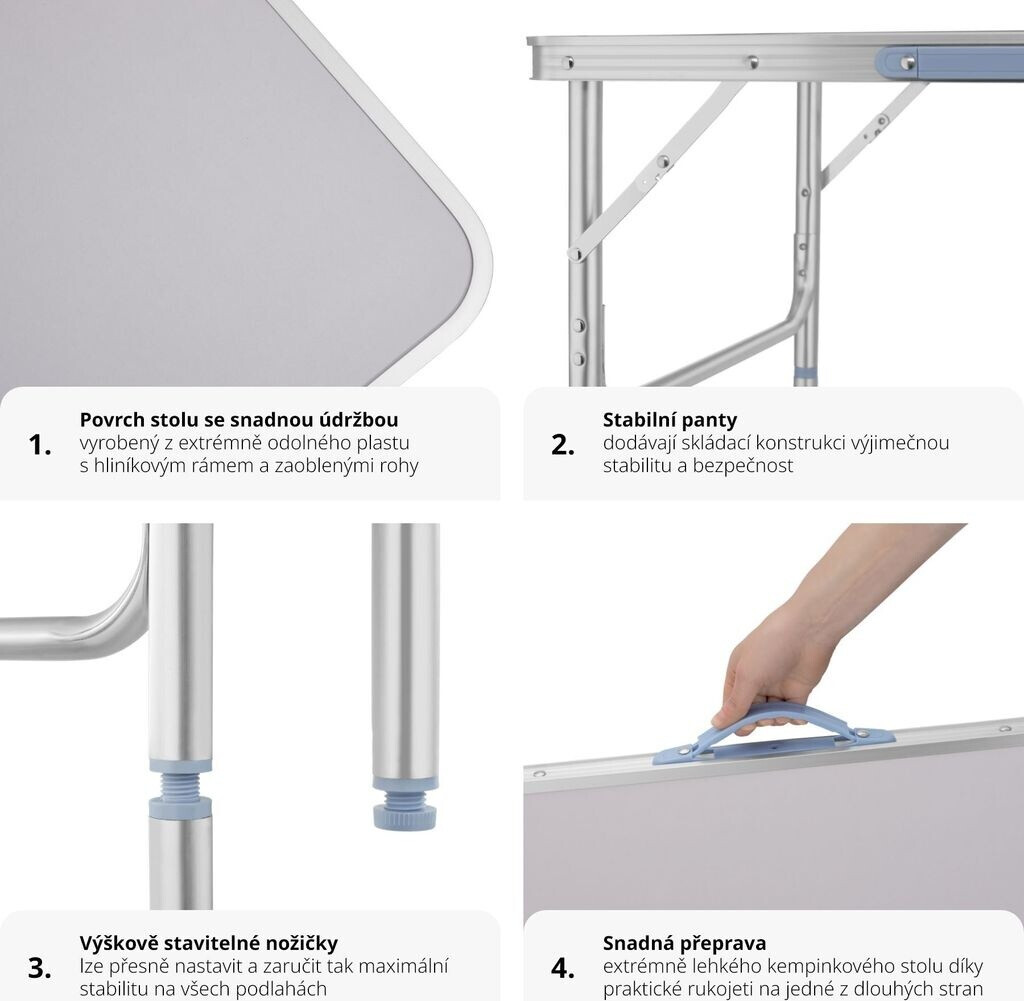 1.
Povrch stolu se snadnou údržbou
vyrobený z extrémně odolného plastu s hliníkovým rámem a zaoblenými rohy

2.
Stabilní panty
dodávají skládací konstrukci výjimečnou stabilitu a bezpečnost

3.
Výškově stavitelné nožičky
lze přesně nastavit a zaručit tak maximální stabilitu na všech podlahách

4.
Snadná přeprava
extrémně lehkého kempinkového stolu díky praktické rukojeti na jedné z dlouhých stran