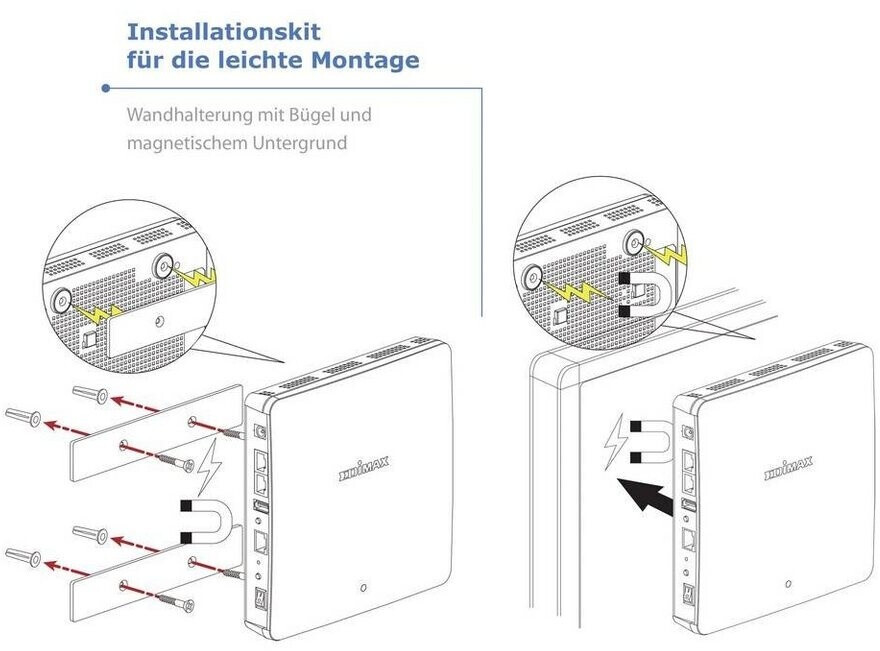 Installationskit
für die leichte Montage

Wandhalterung mit Bügel und magnetischem Untergrund

EDIMAX

EDIMAX