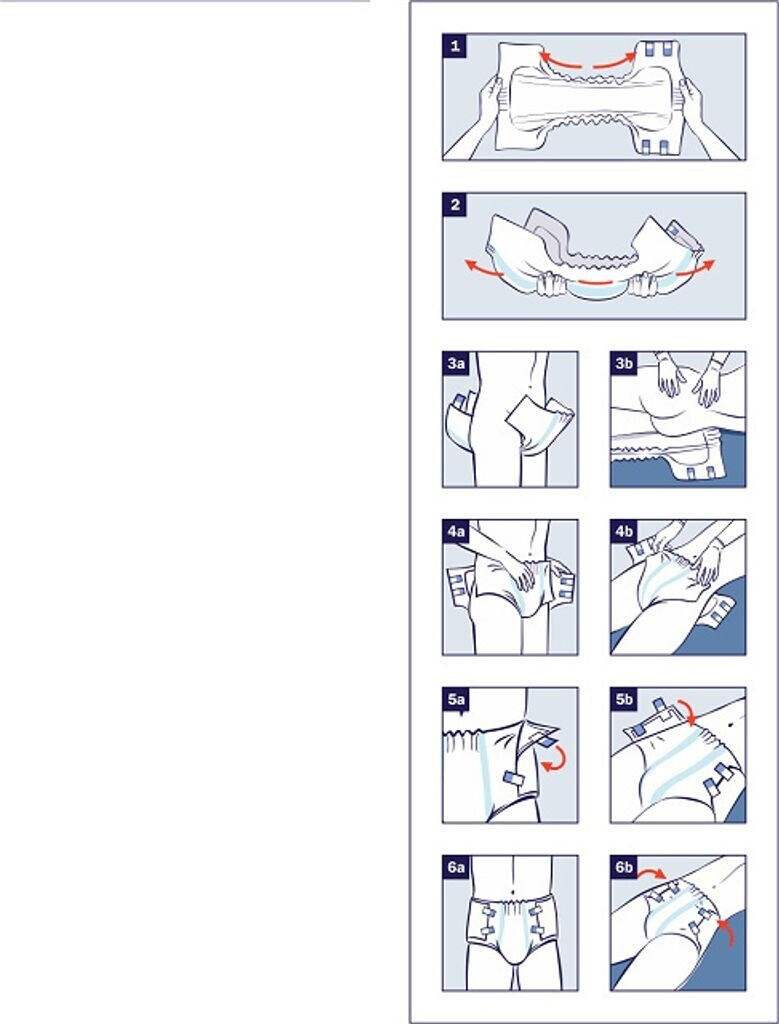 1

2

3a

3b

4a

4b

5a

5b

6a

6b