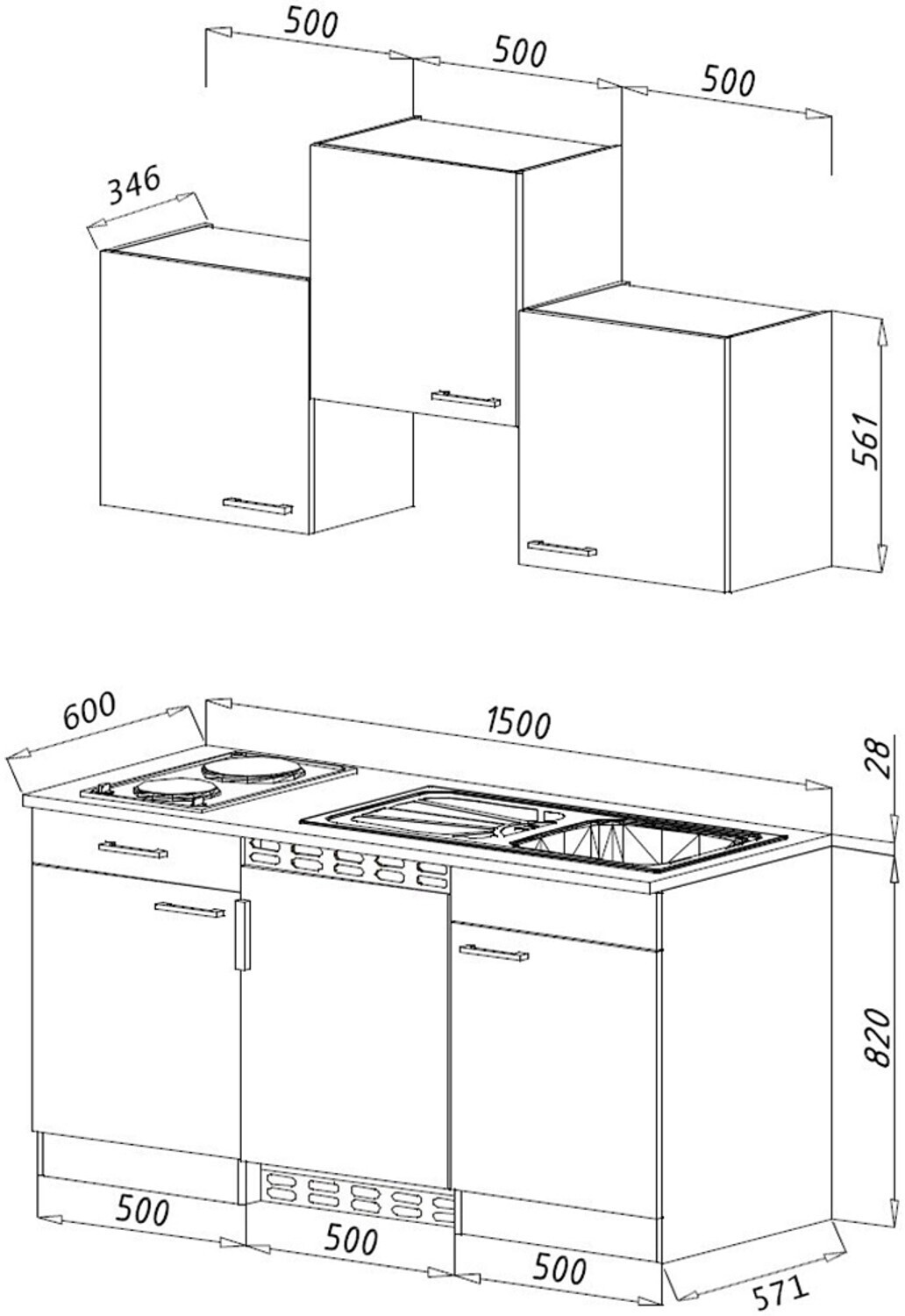 500
500
500
346
561
600
1500
28
820
500
500
500
571