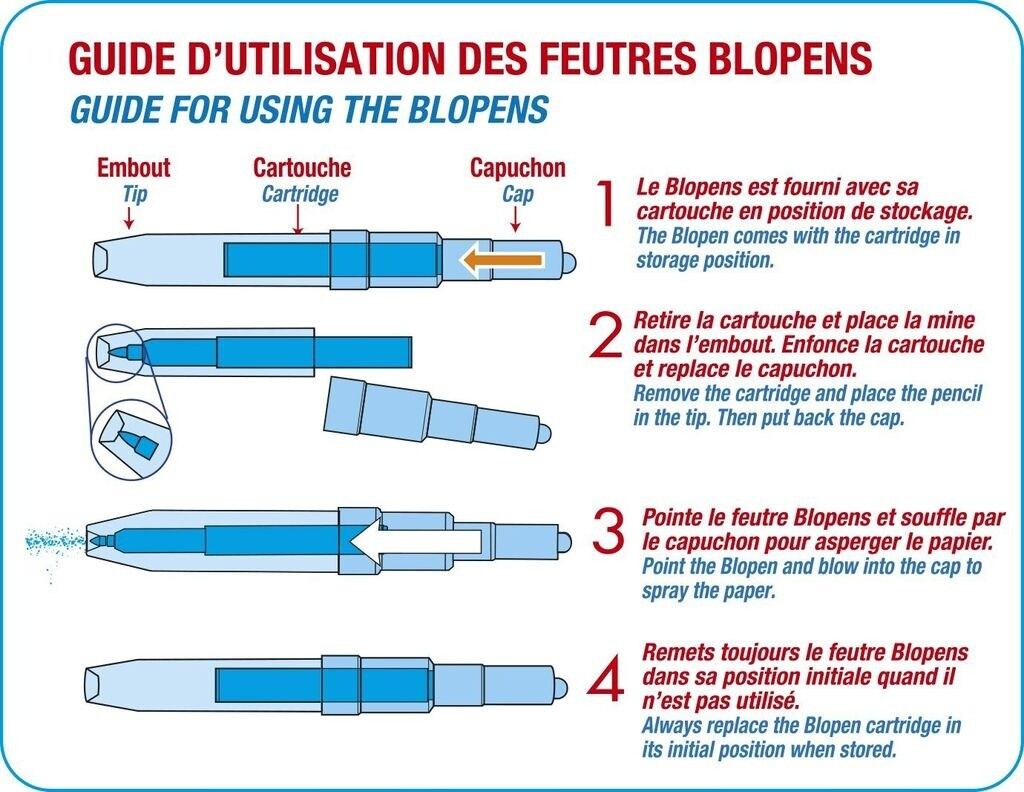 GUIDE D'UTILISATION DES FEUTRES BLOPENS
GUIDE FOR USING THE BLOPENS

Embout
Tip

Cartouche
Cartridge

Capuchon
Cap

1 Le Blopens est fourni avec sa cartouche en position de stockage.
The Blopen comes with the cartridge in storage position.

2 Retire la cartouche et place la mine dans l'embout. Enfonce la cartouche et replace le capuchon.
Remove the cartridge and place the pencil in the tip. Then put back the cap.

3 Pointe le feutre Blopens et souffle par le capuchon pour asperger le papier.
Point the Blopen and blow into the cap to spray the paper.

4 Remets toujours le feutre Blopens dans sa position initiale quand il n'est pas utilisé.
Always replace the Blopen cartridge in its initial position when stored.