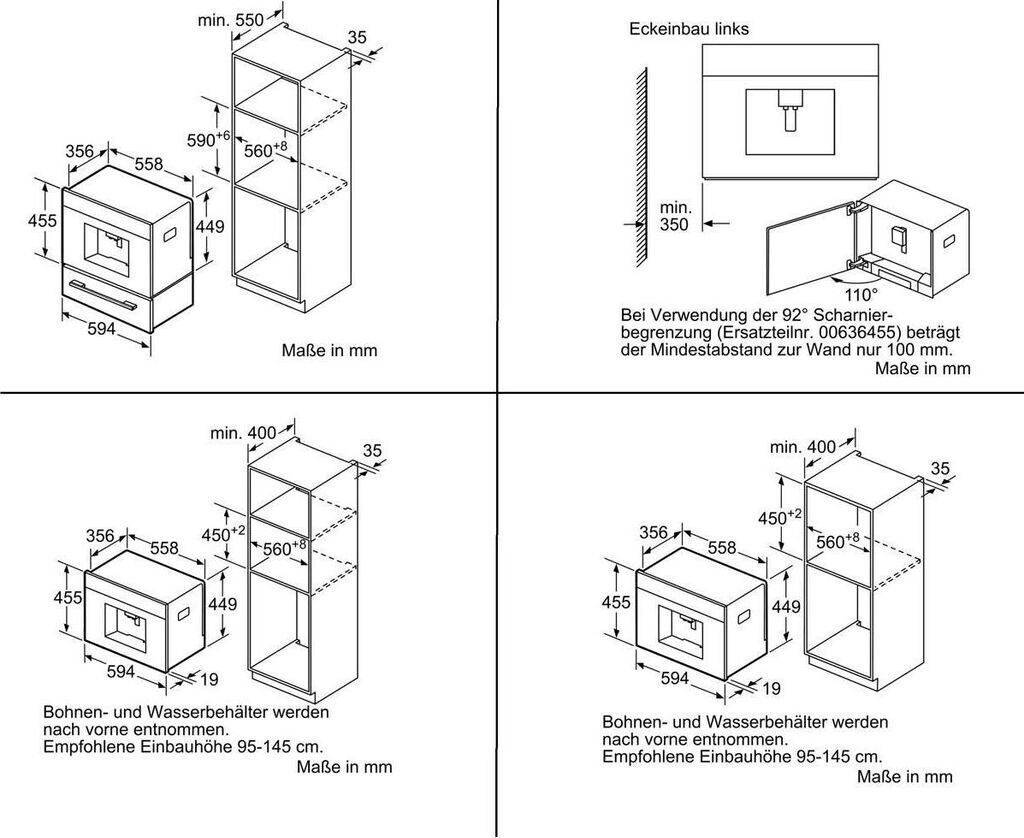 min. 550
35
$590^{+6}$
$560^{+8}$
356
558
455
449
594
Maße in mm

Eckeinbau links
min. 350
110°
Bei Verwendung der 92° Scharnierbegrenzung (Ersatzteilnr. 00636455) beträgt der Mindestabstand zur Wand nur 100 mm.
Maße in mm

min. 400
35
$450^{+2}$
$560^{+8}$
356
558
455
449
594
19
Bohnen- und Wasserbehälter werden nach vorne entnommen.
Empfohlene Einbauhöhe 95-145 cm.
Maße in mm

min. 400
35
$450^{+2}$
$560^{+8}$
356
558
455
449
594
19
Bohnen- und Wasserbehälter werden nach vorne entnommen.
Empfohlene Einbauhöhe 95-145 cm.
Maße in mm