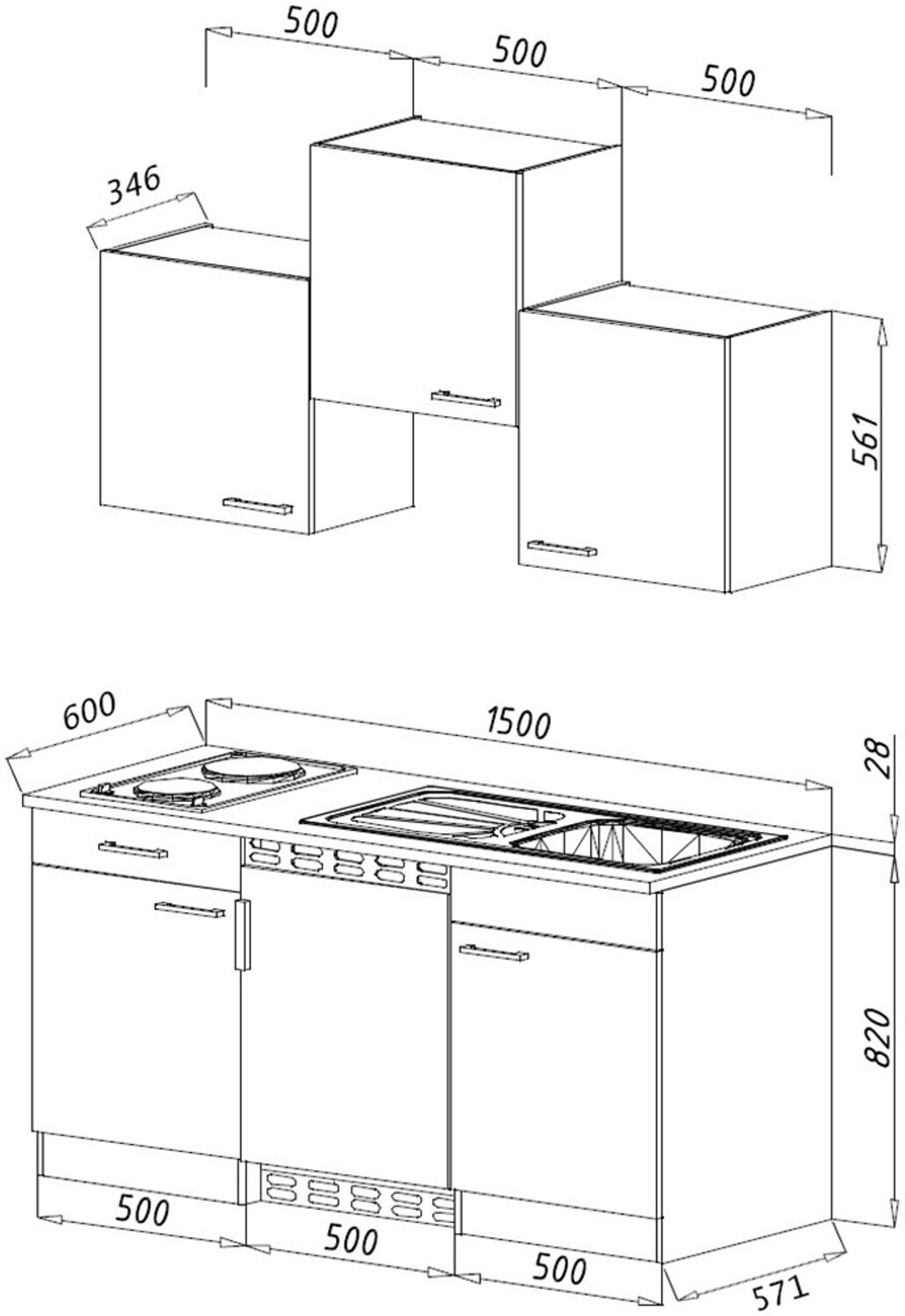 500
500
500
346
561
600
1500
28
820
500
500
500
571