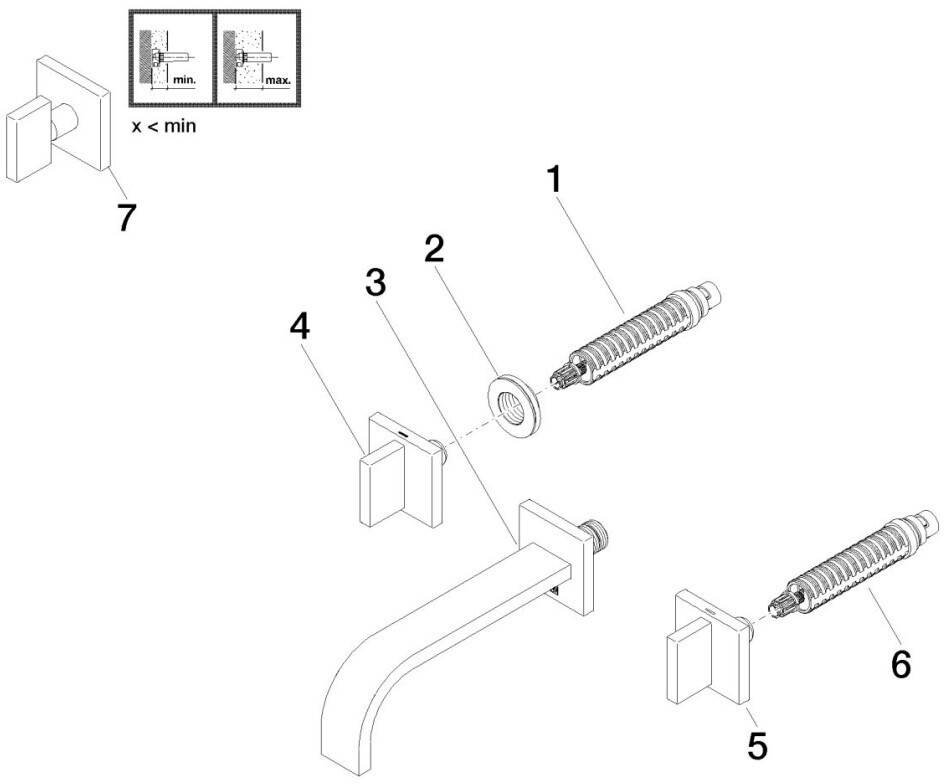 min.

max.

x < min

7

1

2

3

4

6

5