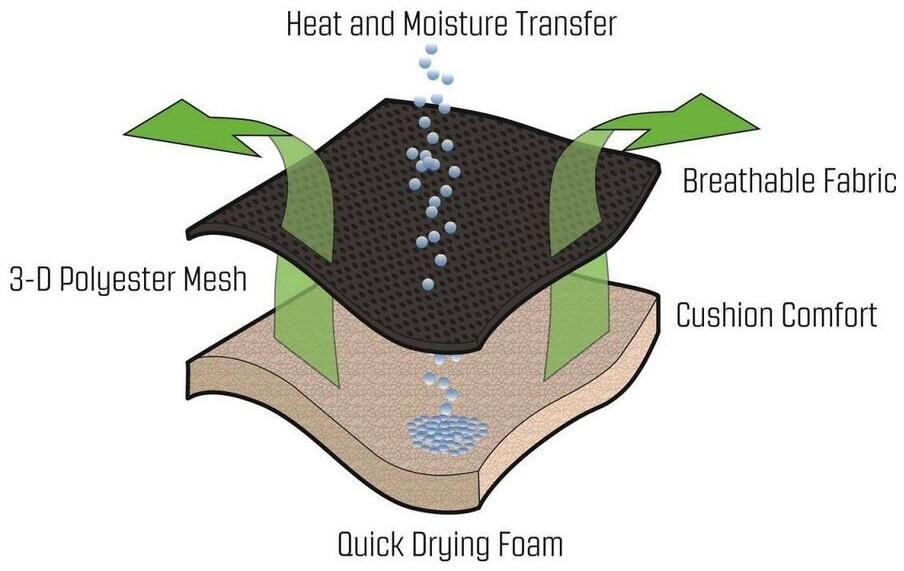 Heat and Moisture Transfer

Breathable Fabric

3-D Polyester Mesh

Cushion Comfort

Quick Drying Foam