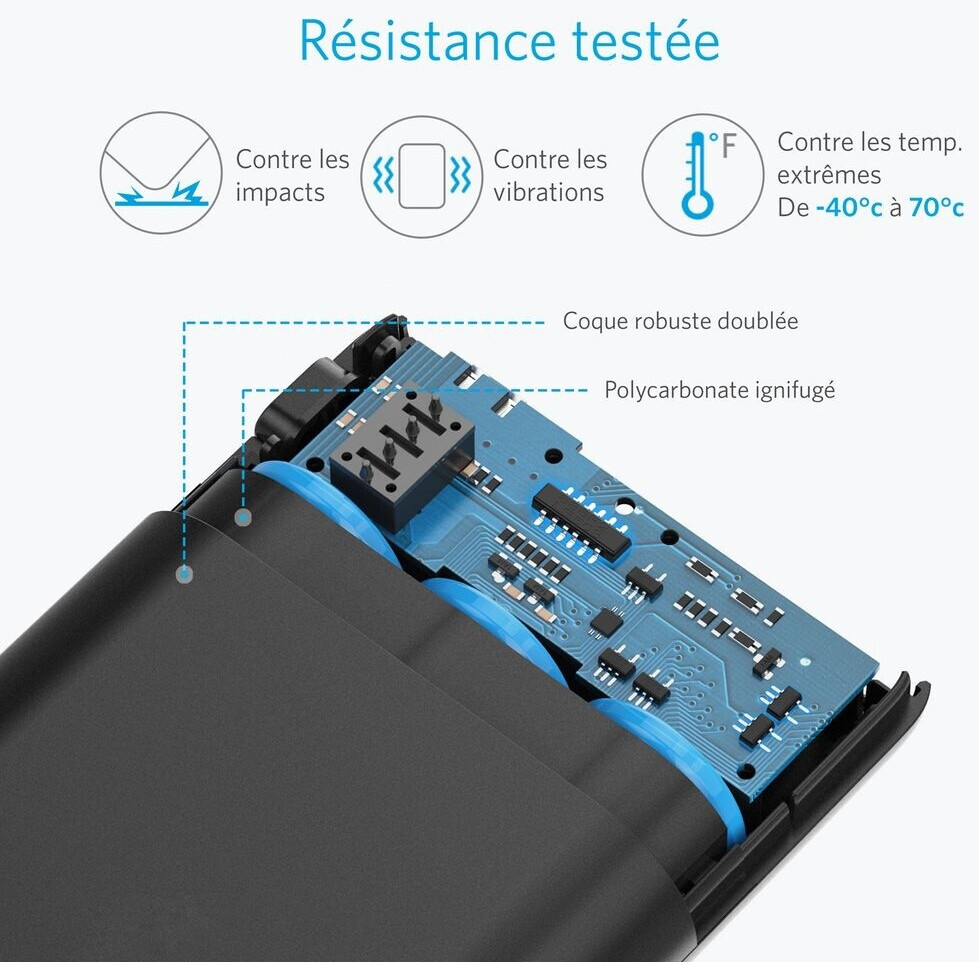 Résistance testée

Contre les impacts

Contre les vibrations

°F

Contre les temp. extrêmes
De -40°c à 70°c

Coque robuste doublée

Polycarbonate ignifugé