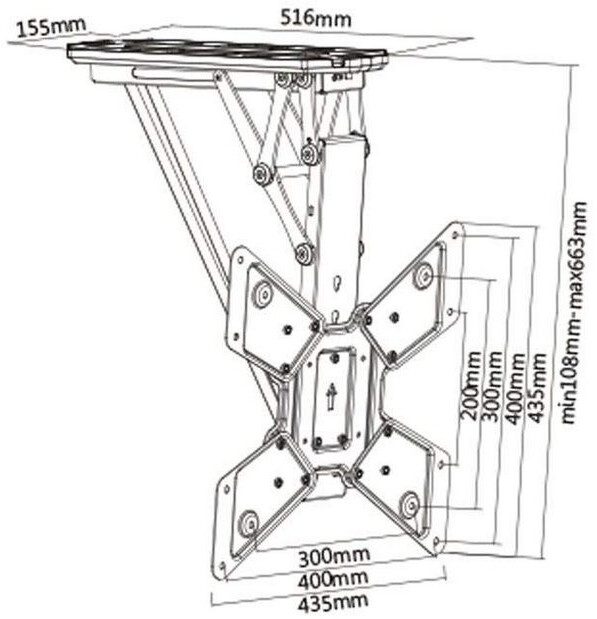 155mm
516mm
min108mm-max663mm
200mm
300mm
400mm
435mm
300mm
400mm
435mm