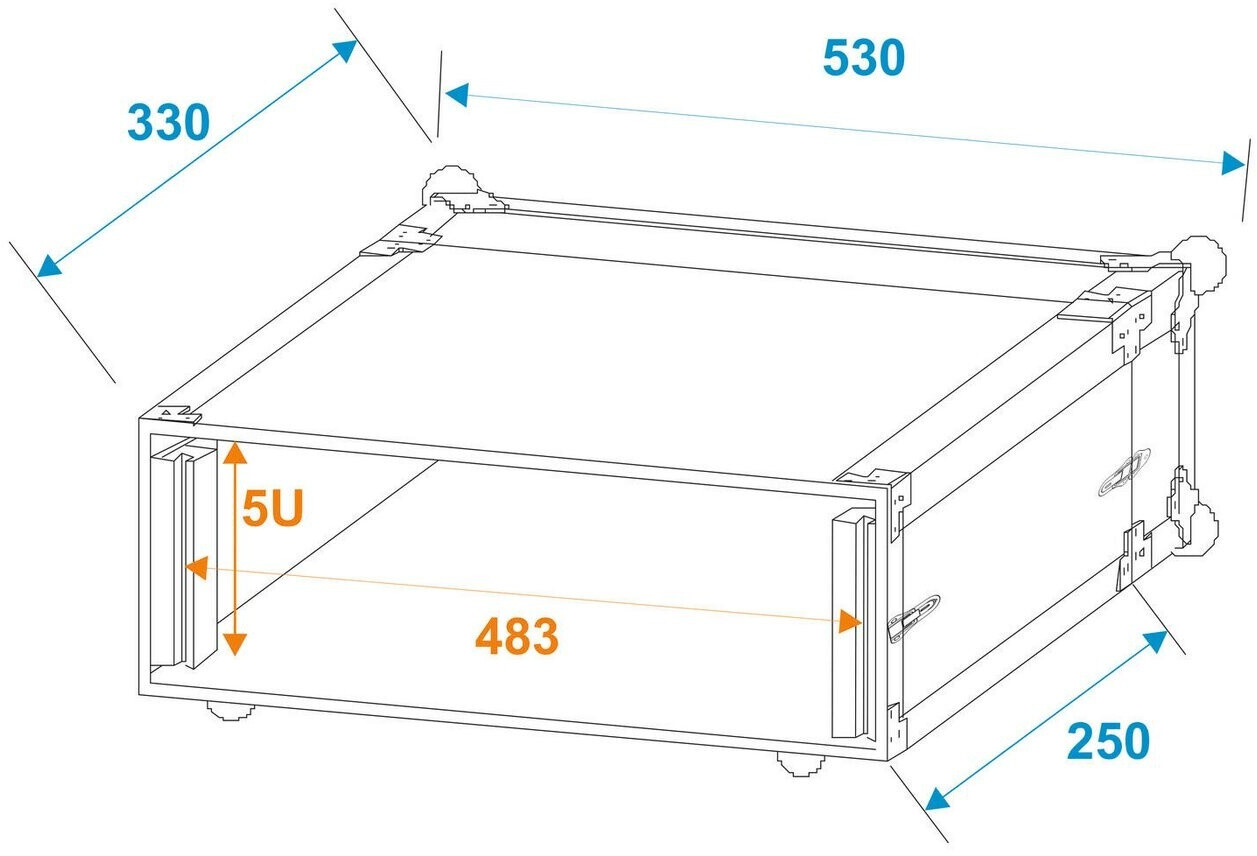 330

530

5U

483

250