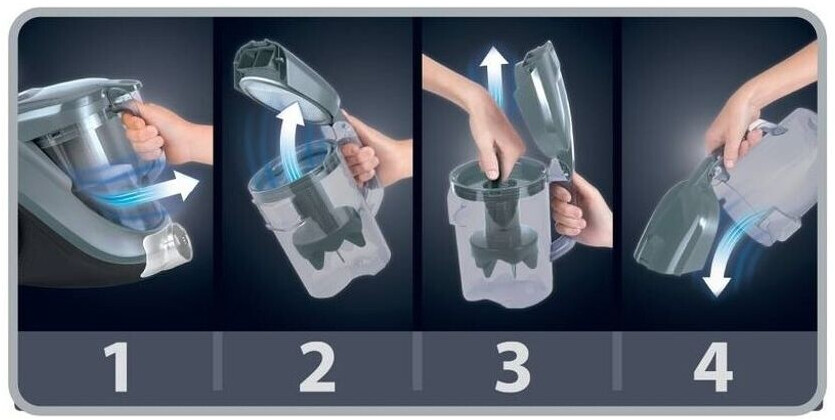 1 2 3 4