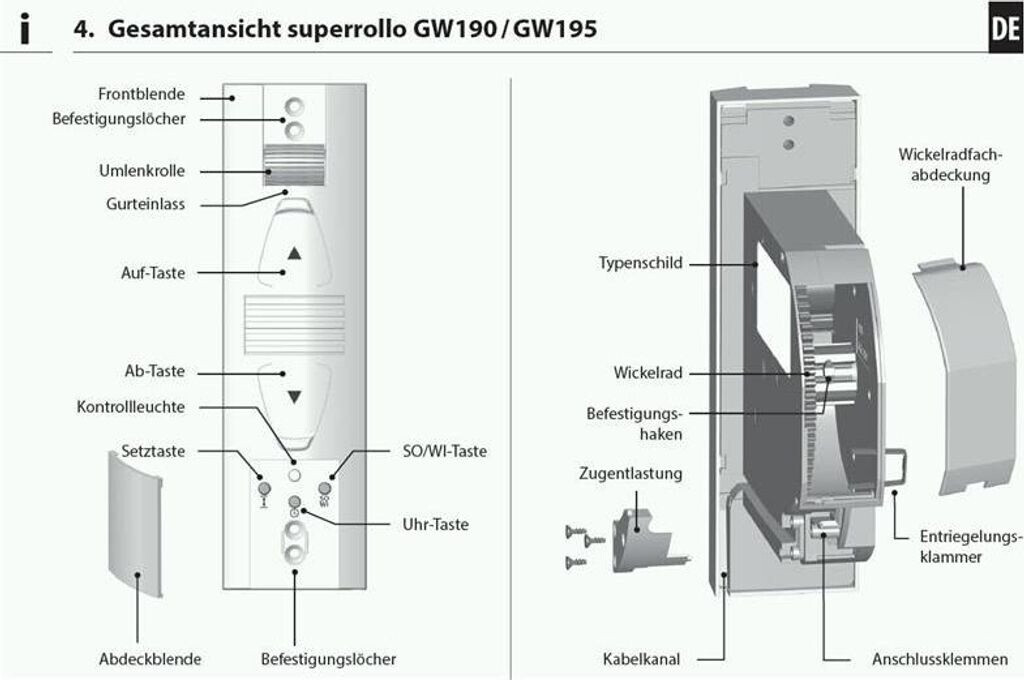 i

4. Gesamtansicht superrollo GW190 / GW195

DE

Frontblende
Befestigungslöcher
Umlenkrolle
Gurteinlass
Auf-Taste
Ab-Taste
Kontrollleuchte
Setztaste
SO/WI-Taste
Uhr-Taste
Abdeckblende
Befestigungslöcher

Wickelradfachabdeckung
Typenschild
Wickelrad
Befestigungshaken
Zugentlastung
Entriegelungsklammer
Kabelkanal
Anschlussklemmen