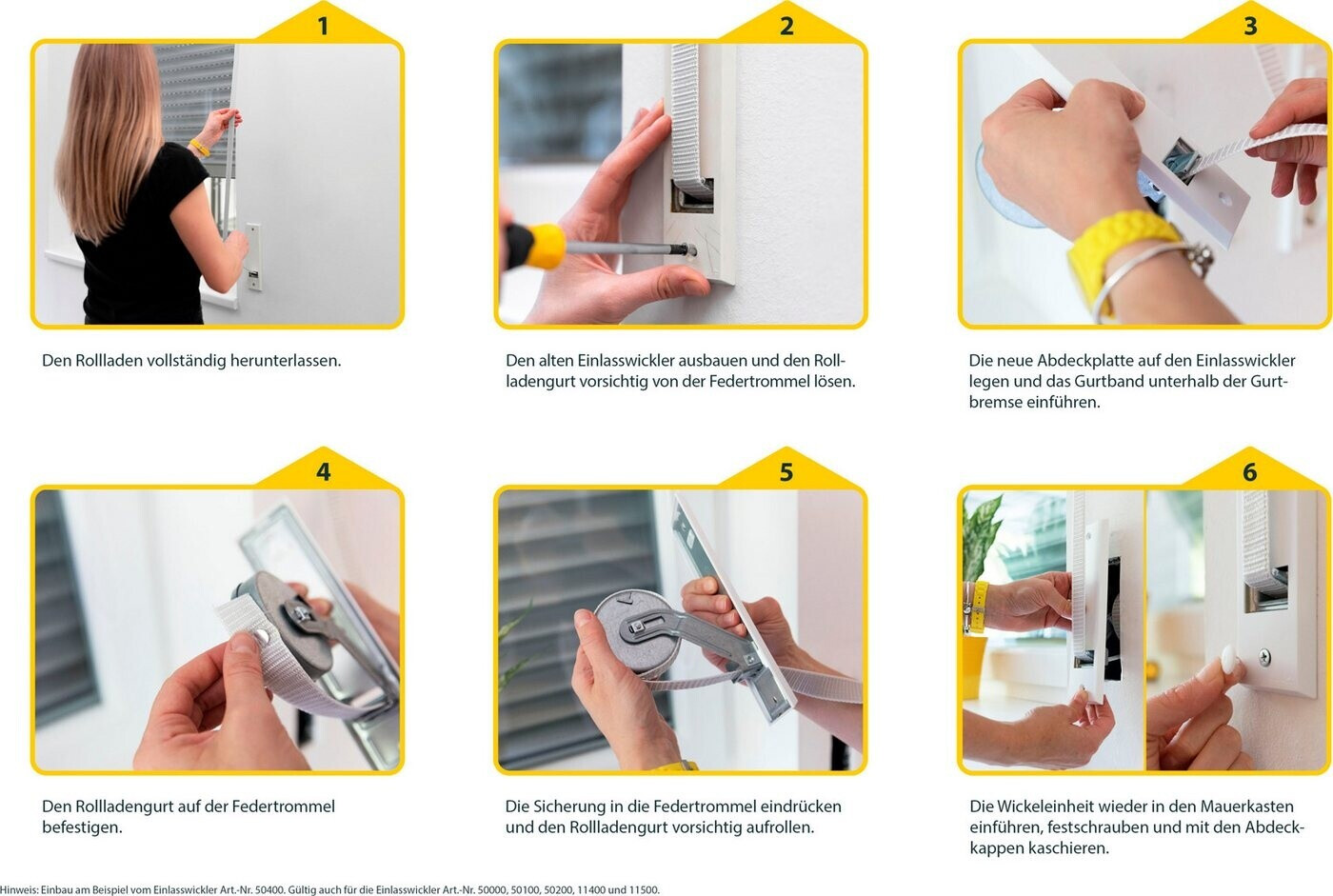 1

Den Rollladen vollständig herunterlassen.

2

Den alten Einlasswickler ausbauen und den Rollladengurt vorsichtig von der Federtrommel lösen.

3

Die neue Abdeckplatte auf den Einlasswickler legen und das Gurtband unterhalb der Gurtbremse einführen.

4

Den Rollladengurt auf der Federtrommel befestigen.

5

Die Sicherung in die Federtrommel eindrücken und den Rollladengurt vorsichtig aufrollen.

6

Die Wickeleinheit wieder in den Mauerkasten einführen, festschrauben und mit den Abdeckkappen kaschieren.

Hinweis: Einbau am Beispiel vom Einlasswickler Art.-Nr. 50400. Gültig auch für die Einlasswickler Art.-Nr. 50000, 50100, 50200, 11400 und 11500.