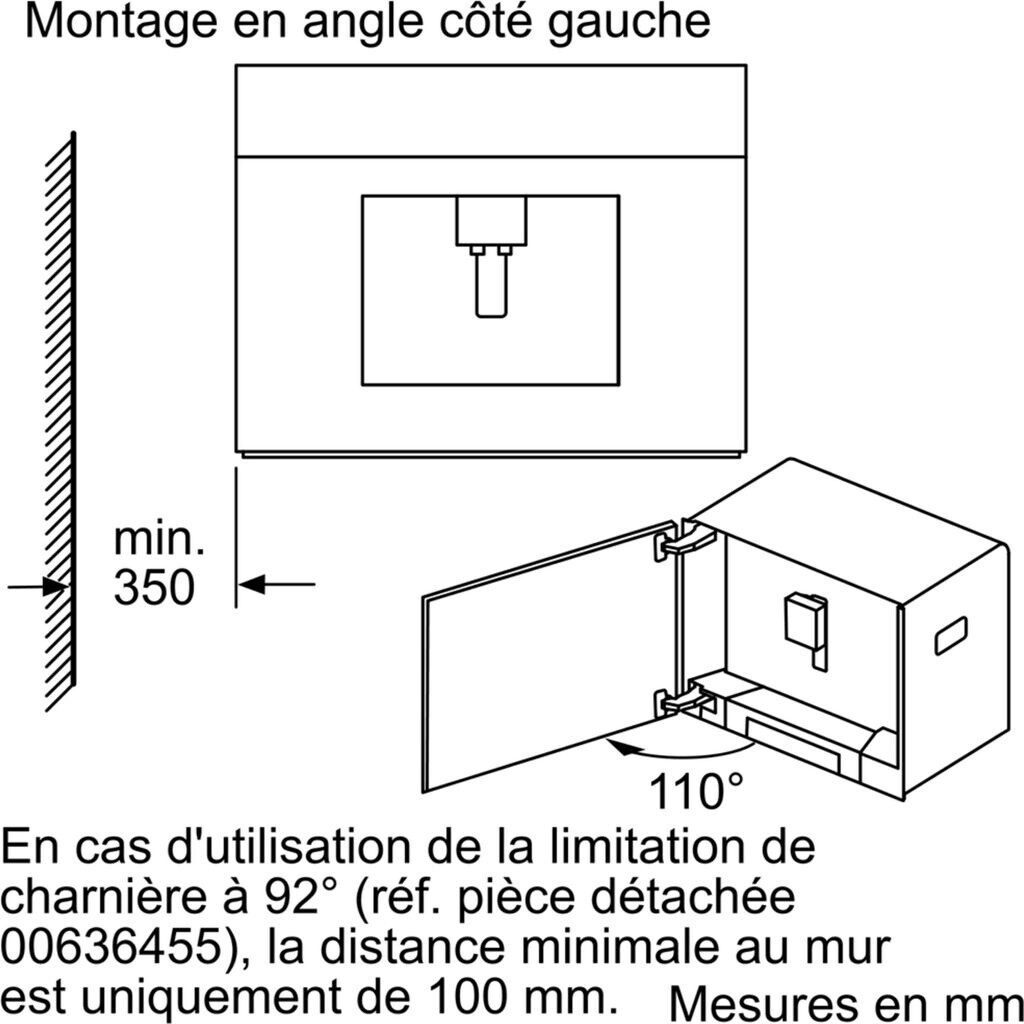 Montage en angle côté gauche

min.
350

110°

En cas d'utilisation de la limitation de charnière à 92° (réf. pièce détachée 00636455), la distance minimale au mur est uniquement de 100 mm.

Mesures en mm