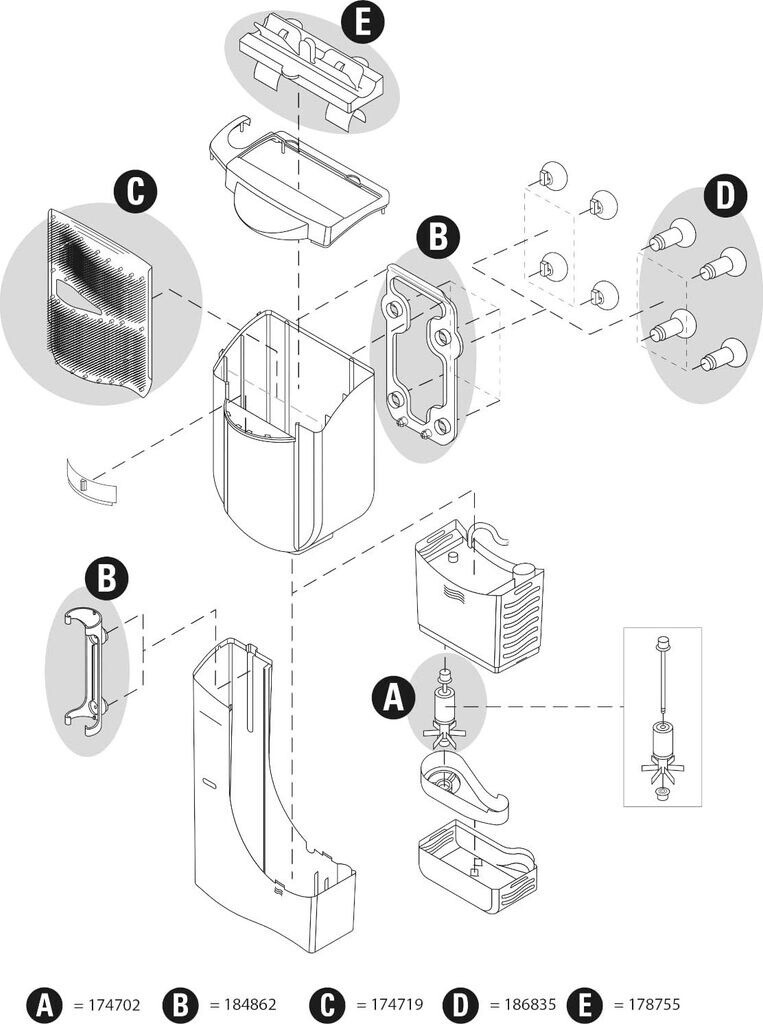 E

C

B

D

B

A

A = 174702 B = 184862 C = 174719 D = 186835 E = 178755