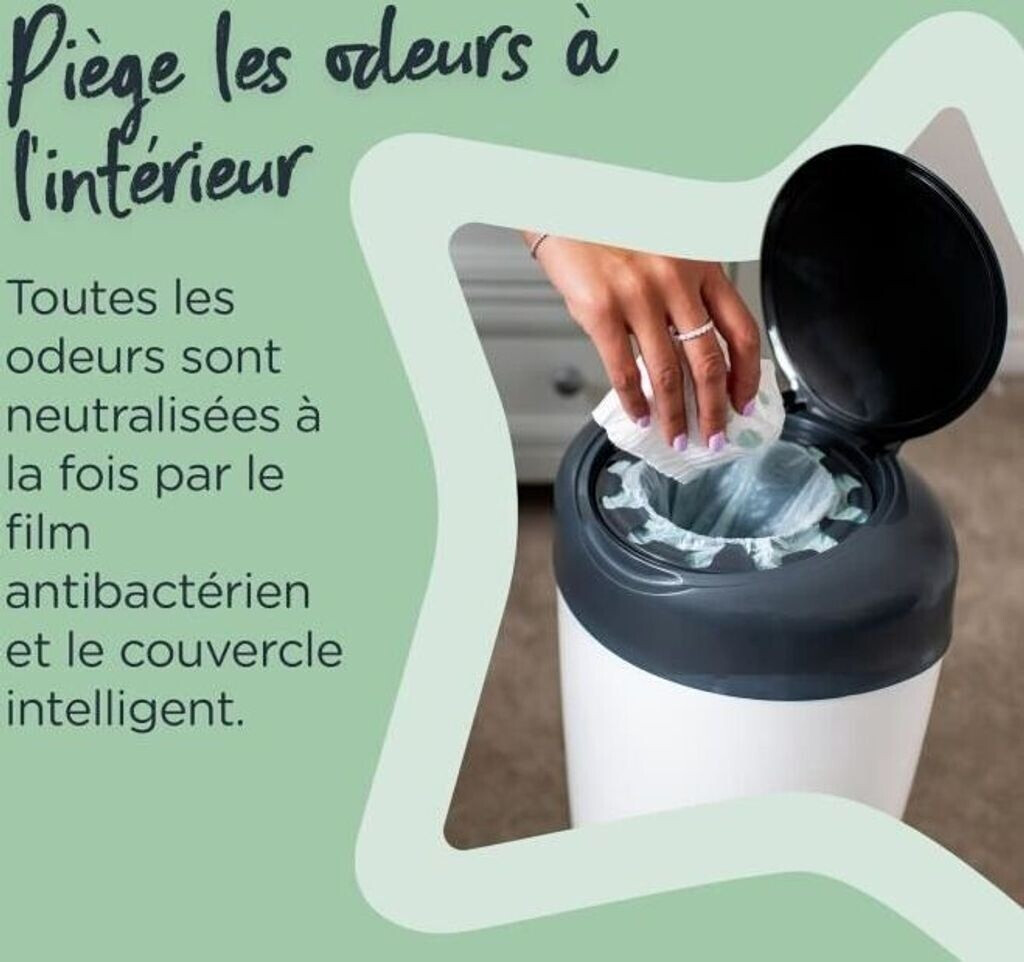 Piège les odeurs à l'intérieur

Toutes les odeurs sont neutralisées à la fois par le film antibactérien et le couvercle intelligent.