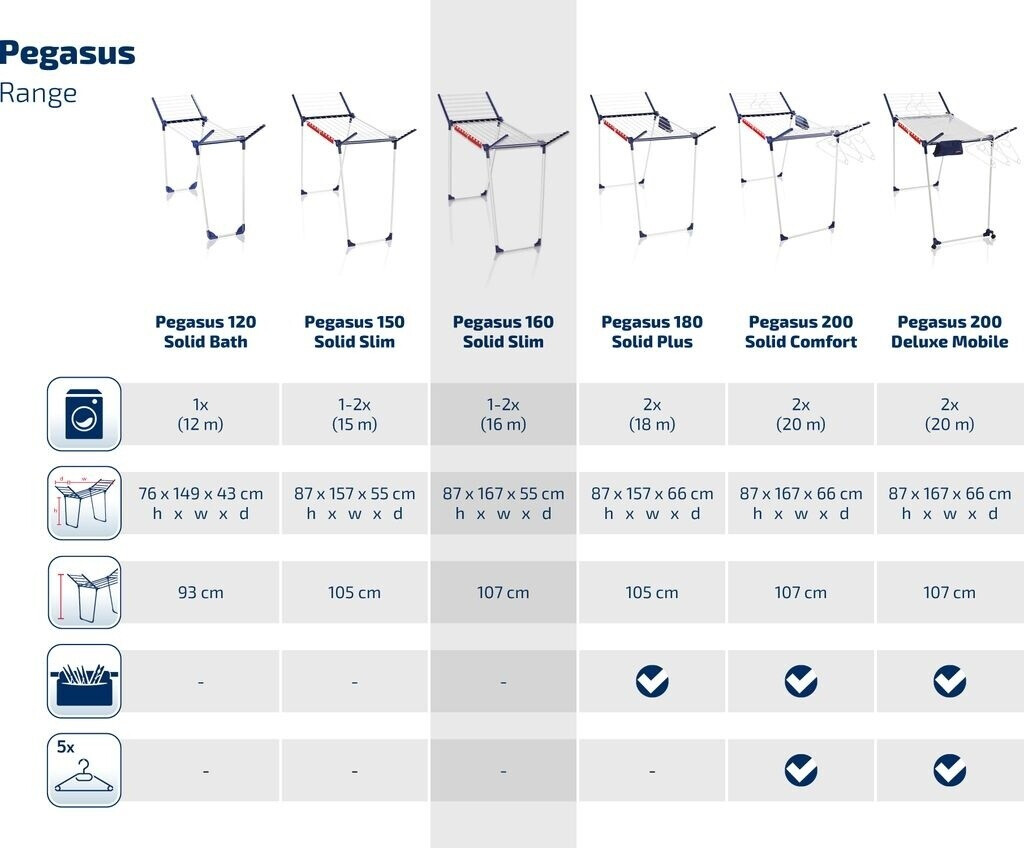 Pegasus
Range

| | Pegasus 120 Solid Bath | Pegasus 150 Solid Slim | Pegasus 160 Solid Slim | Pegasus 180 Solid Plus | Pegasus 200 Solid Comfort | Pegasus 200 Deluxe Mobile |
|---|---|---|---|---|---|---|
| | 1x (12 m) | 1-2x (15 m) | 1-2x (16 m) | 2x (18 m) | 2x (20 m) | 2x (20 m) |
| d w h | 76 x 149 x 43 cm h x w x d | 87 x 157 x 55 cm h x w x d | 87 x 167 x 55 cm h x w x d | 87 x 157 x 66 cm h x w x d | 87 x 167 x 66 cm h x w x d | 87 x 167 x 66 cm h x w x d |
| | 93 cm | 105 cm | 107 cm | 105 cm | 107 cm | 107 cm |
| | - | - | - | ✓ | ✓ | ✓ |
| 5x | - | - | - | - | ✓ | ✓ |