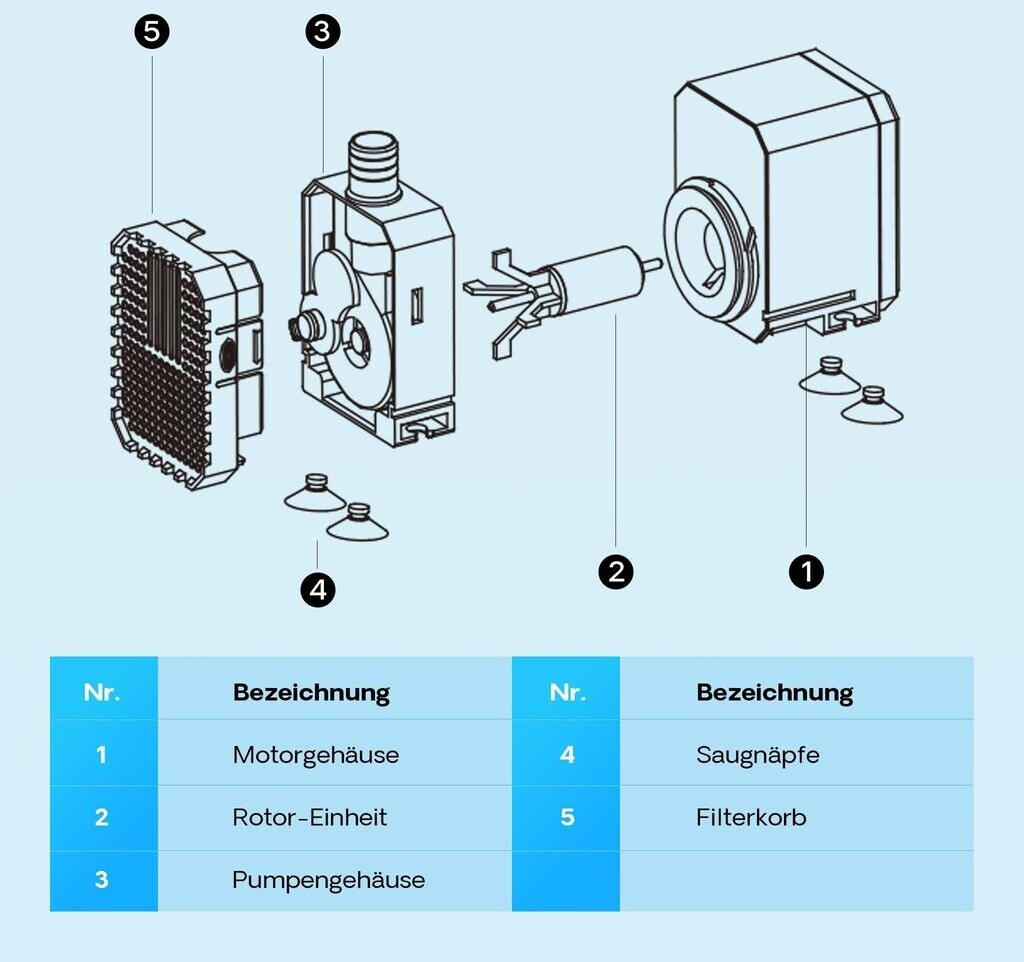 5
3
4
2
1

| Nr. | Bezeichnung | Nr. | Bezeichnung |
|---|---|---|---|
| 1 | Motorgehäuse | 4 | Saugnäpfe |
| 2 | Rotor-Einheit | 5 | Filterkorb |
| 3 | Pumpengehäuse | | |