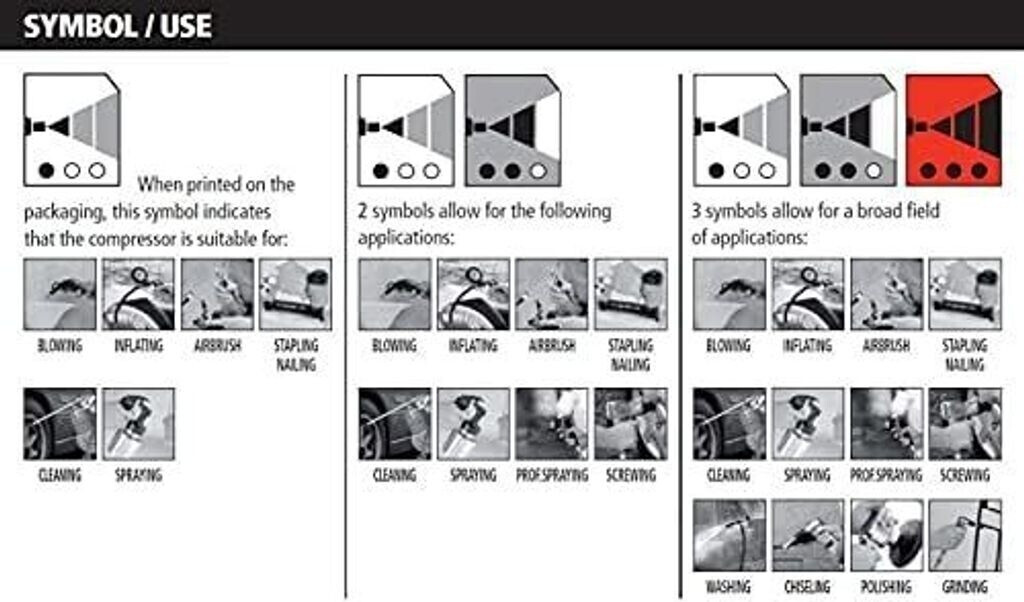 SYMBOL / USE

When printed on the packaging, this symbol indicates that the compressor is suitable for:

BLOWING
INFLATING
AIRBRUSH
STAPLING NAILING
CLEANING
SPRAYING

2 symbols allow for the following applications:

BLOWING
INFLATING
AIRBRUSH
STAPLING NAILING
CLEANING
SPRAYING
PROF.SPRAYING
SCREWING

3 symbols allow for a broad field of applications:

BLOWING
INFLATING
AIRBRUSH
STAPLING NAILING
CLEANING
SPRAYING
PROF.SPRAYING
SCREWING
WASHING
CHISELING
POLISHING
GRINDING