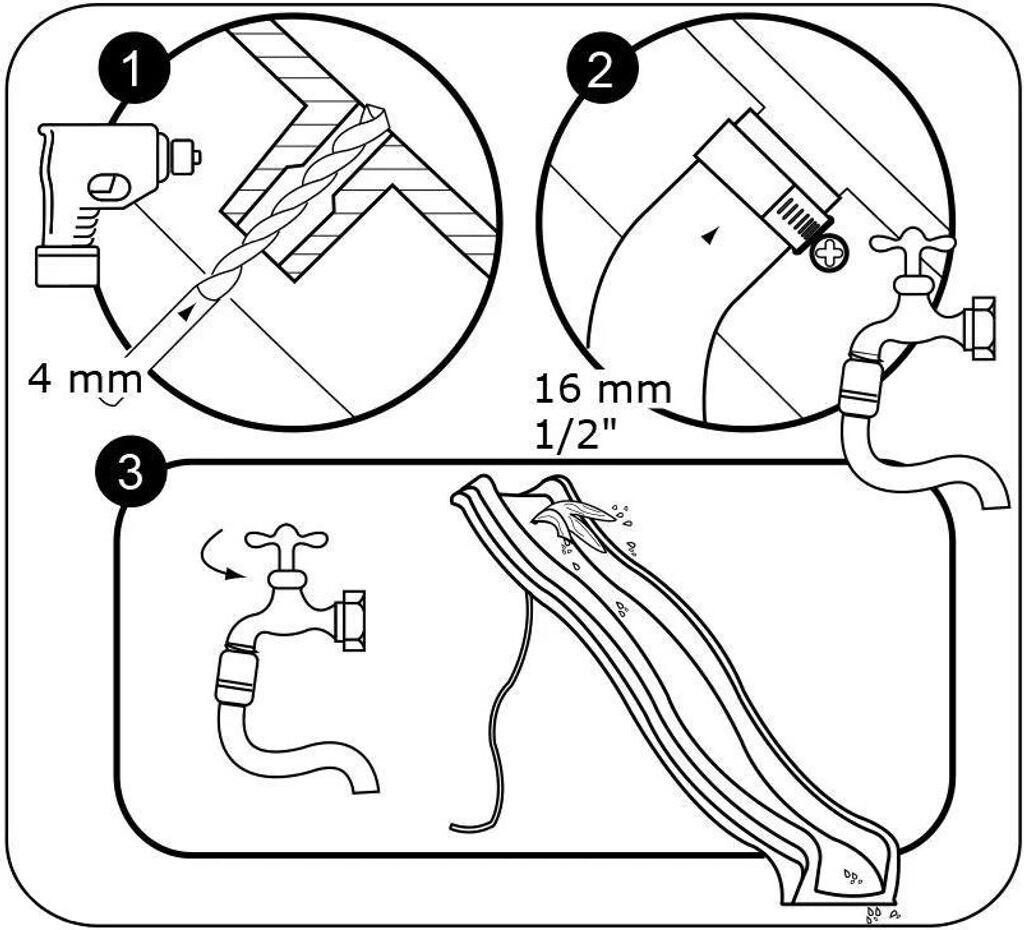 1

4 mm

2

16 mm
1/2"

3