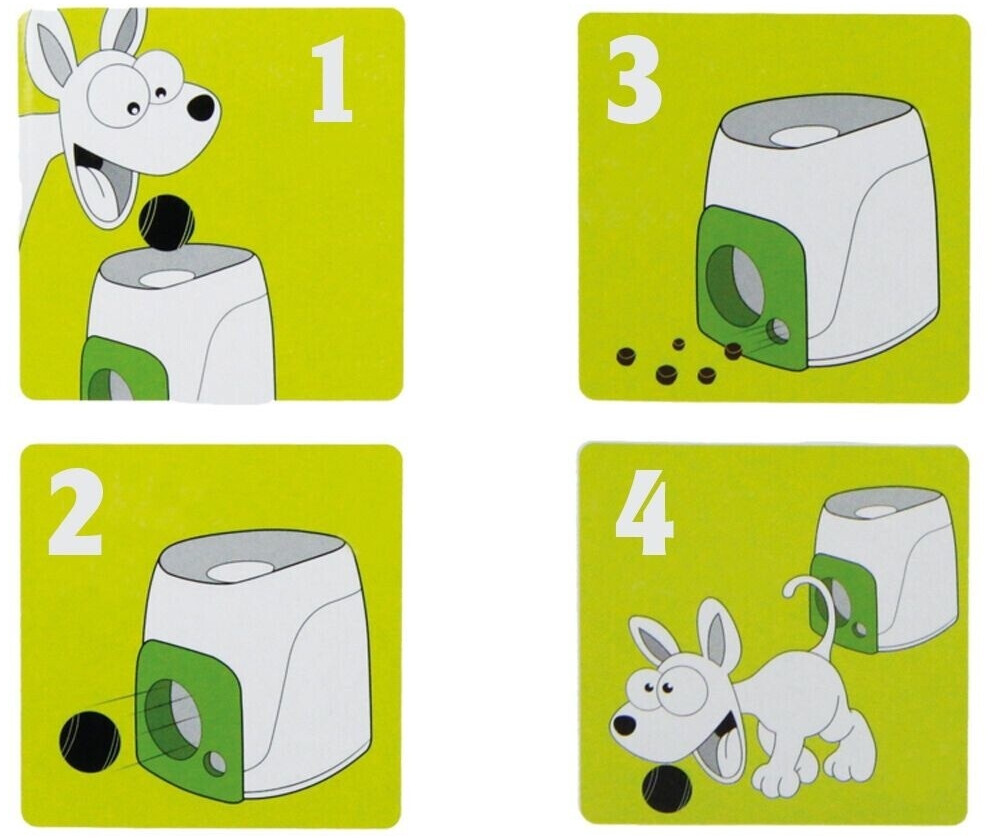 1

3

2

4