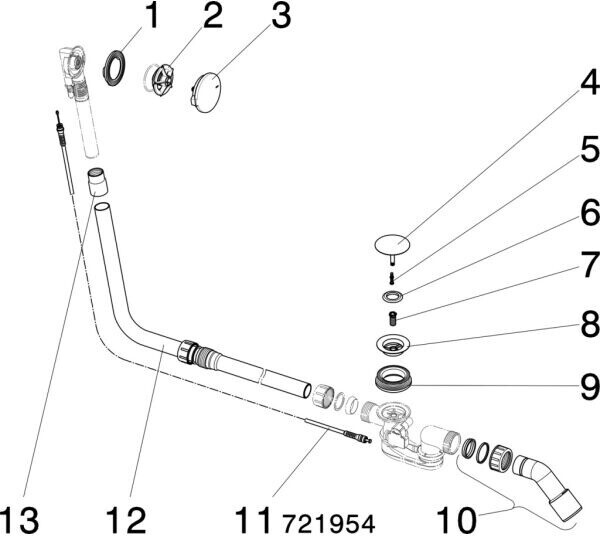 1
2
3
4
5
6
7
8
9
13
12
11 721954
10