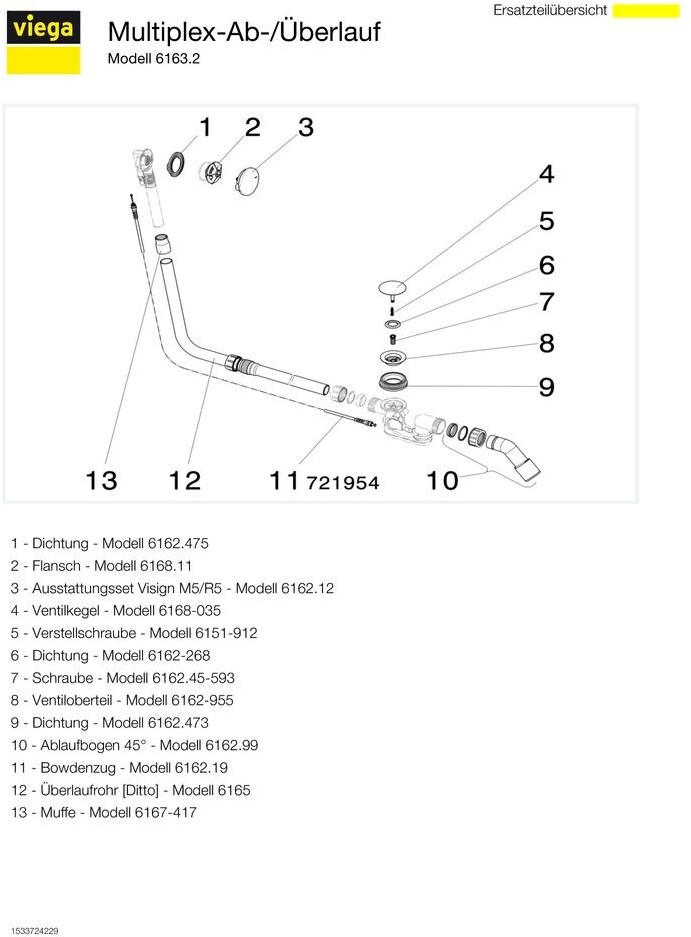 viega

Multiplex-Ab-/Überlauf

Modell 6163.2

Ersatzteilübersicht

1 2 3

4

5

6

7

8

9

13 12 11 721954 10

1 - Dichtung - Modell 6162.475
2 - Flansch - Modell 6168.11
3 - Ausstattungsset Visign M5/R5 - Modell 6162.12
4 - Ventilkegel - Modell 6168-035
5 - Verstellschraube - Modell 6151-912
6 - Dichtung - Modell 6162-268
7 - Schraube - Modell 6162.45-593
8 - Ventiloberteil - Modell 6162-955
9 - Dichtung - Modell 6162.473
10 - Ablaufbogen 45° - Modell 6162.99
11 - Bowdenzug - Modell 6162.19
12 - Überlaufrohr [Ditto] - Modell 6165
13 - Muffe - Modell 6167-417

1533724229