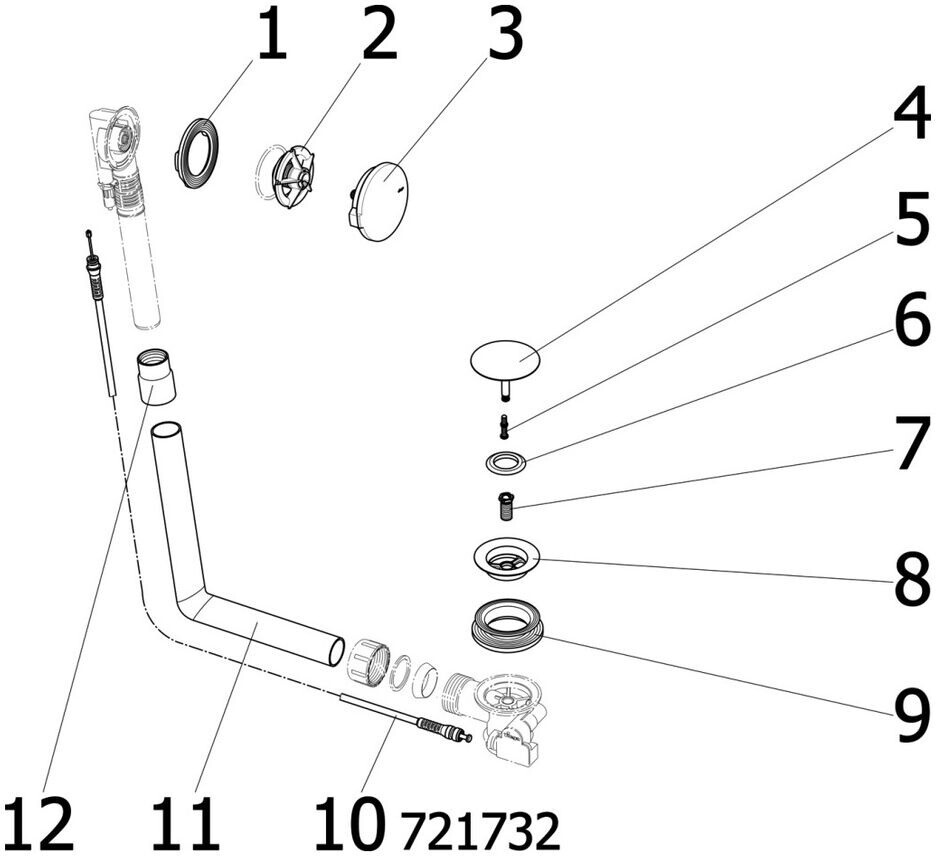 1
2
3
4
5
6
7
8
9
12
11
10
721732