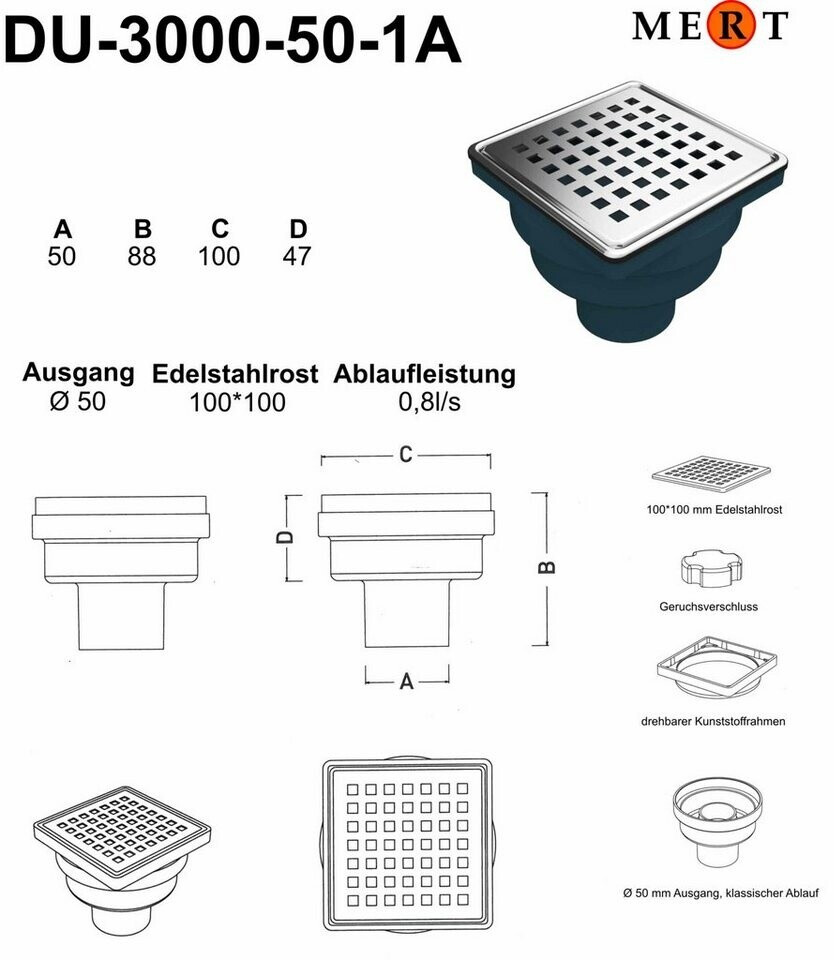 DU-3000-50-1A

MERT

| A | B | C | D |
|---|---|---|---|
| 50 | 88 | 100 | 47 |

| Ausgang | Edelstahlrost | Ablaufleistung |
|---|---|---|
| Ø 50 | 100*100 | 0,8l/s |

C

D

B

A

100*100 mm Edelstahlrost

Geruchsverschluss

drehbarer Kunststoffrahmen

Ø 50 mm Ausgang, klassischer Ablauf