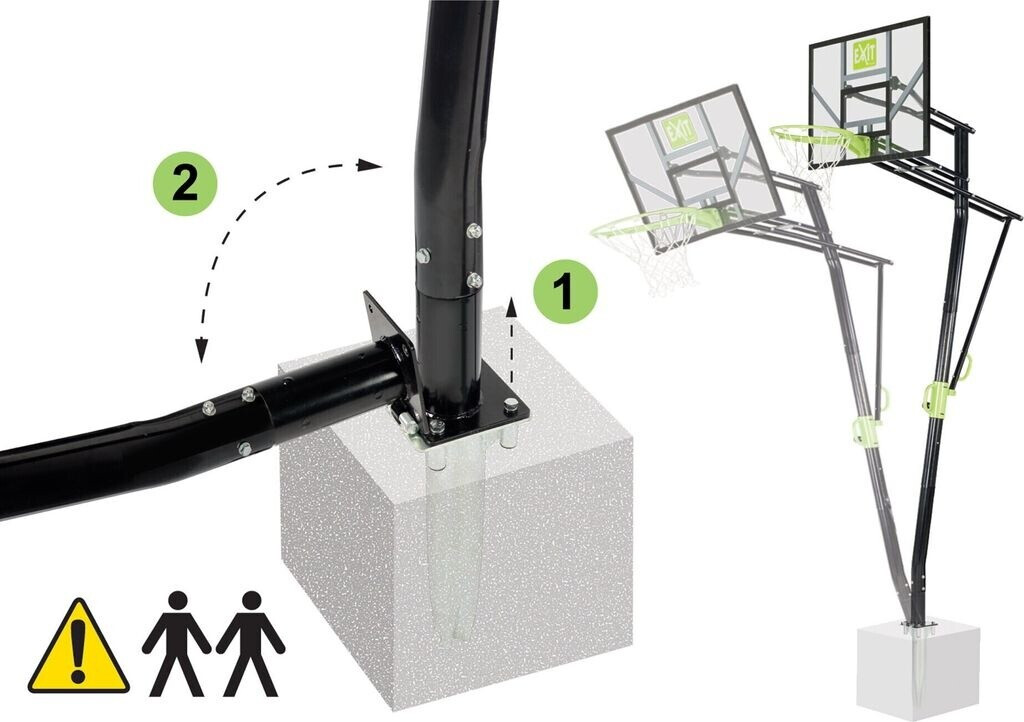 2

1

EXIT

EXIT