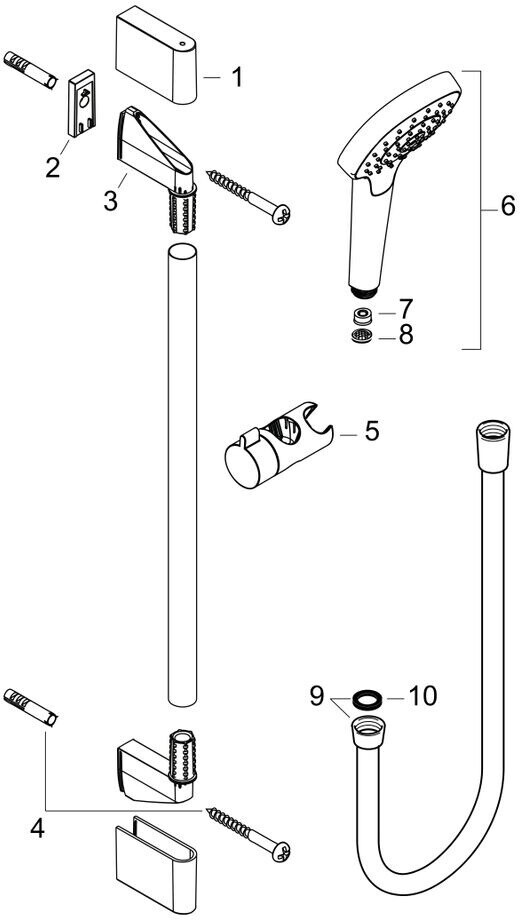 1
2
3
6
7
8
5
9
10
4