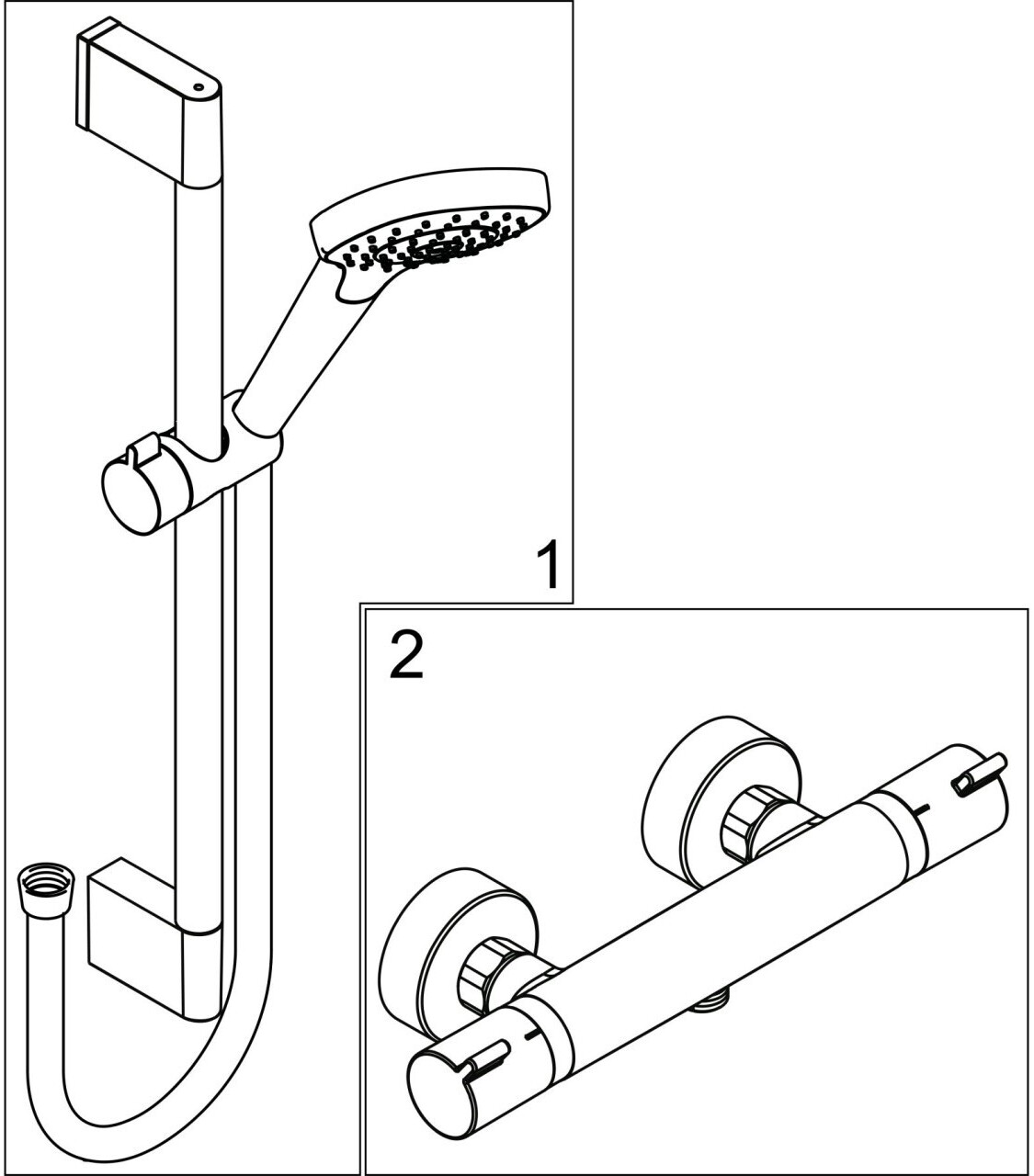 1

2