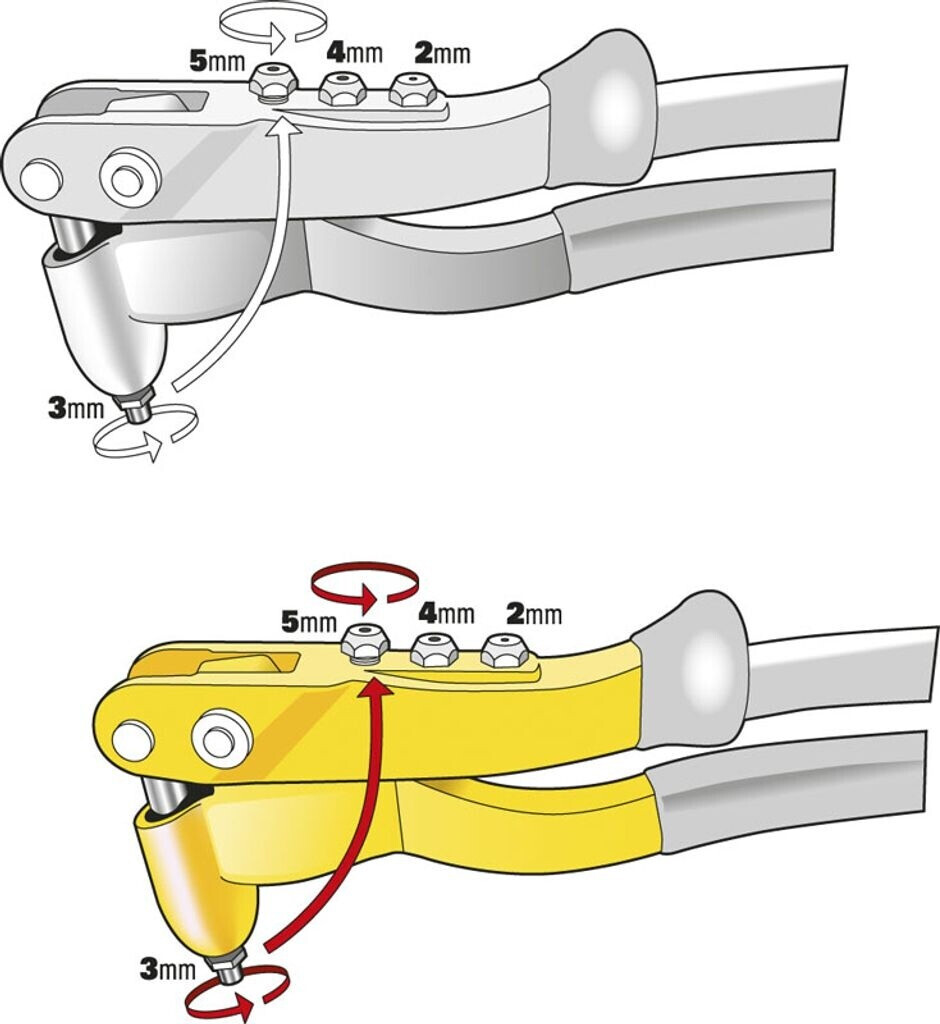 5mm 4mm 2mm

3mm

5mm 4mm 2mm

3mm