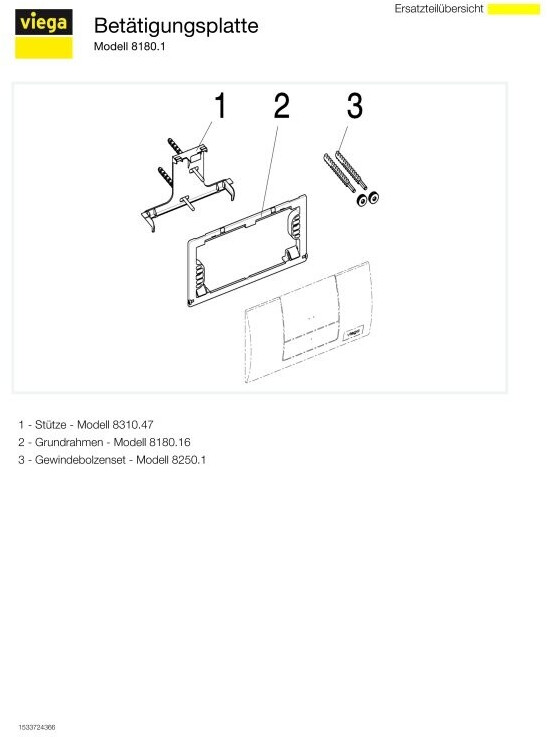 viega

Betätigungsplatte

Modell 8180.1

Ersatzteilübersicht

1

2

3

viega

1 - Stütze - Modell 8310.47
2 - Grundrahmen - Modell 8180.16
3 - Gewindebolzenset - Modell 8250.1

1533724366