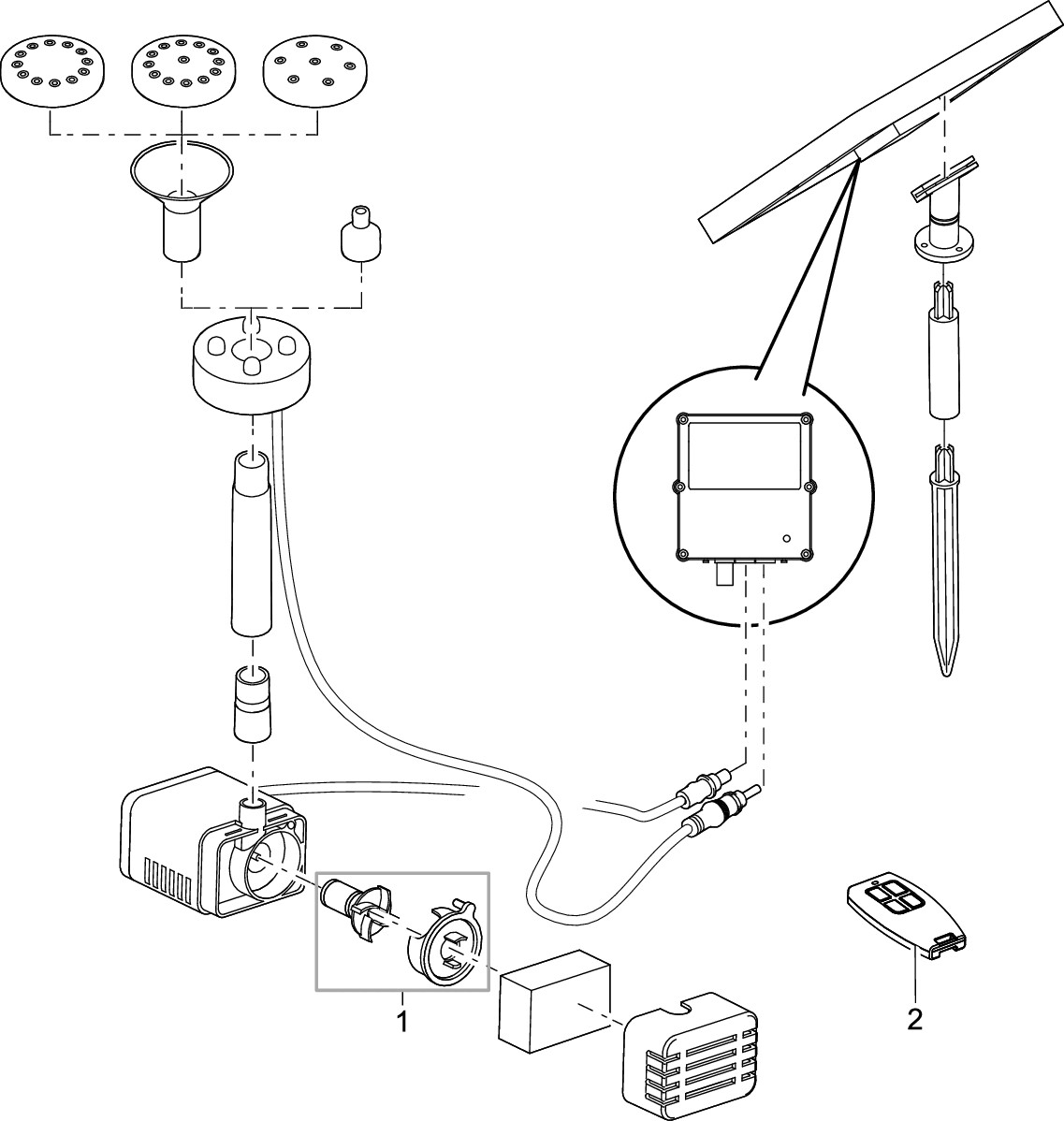 1

2