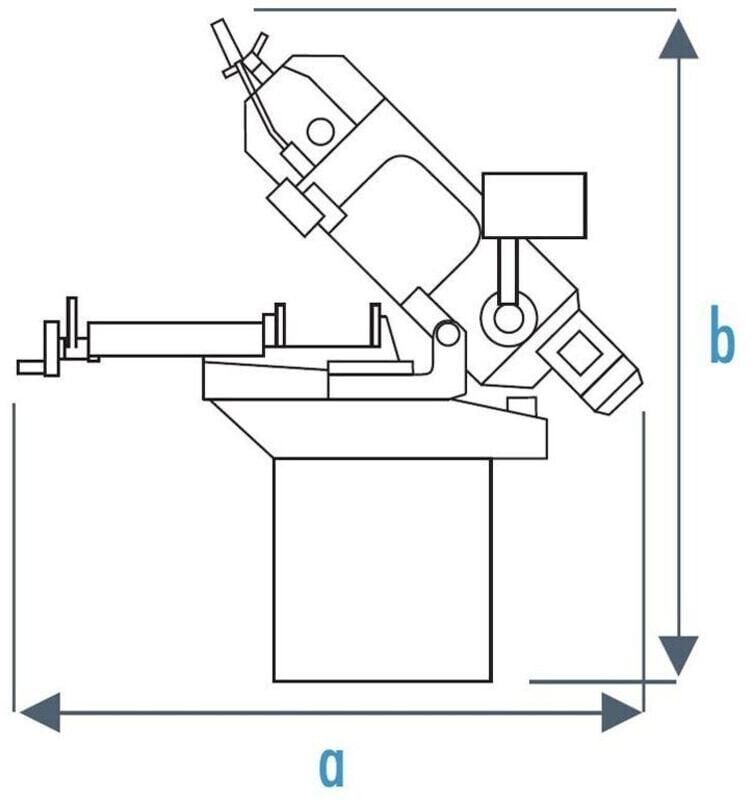 b

a