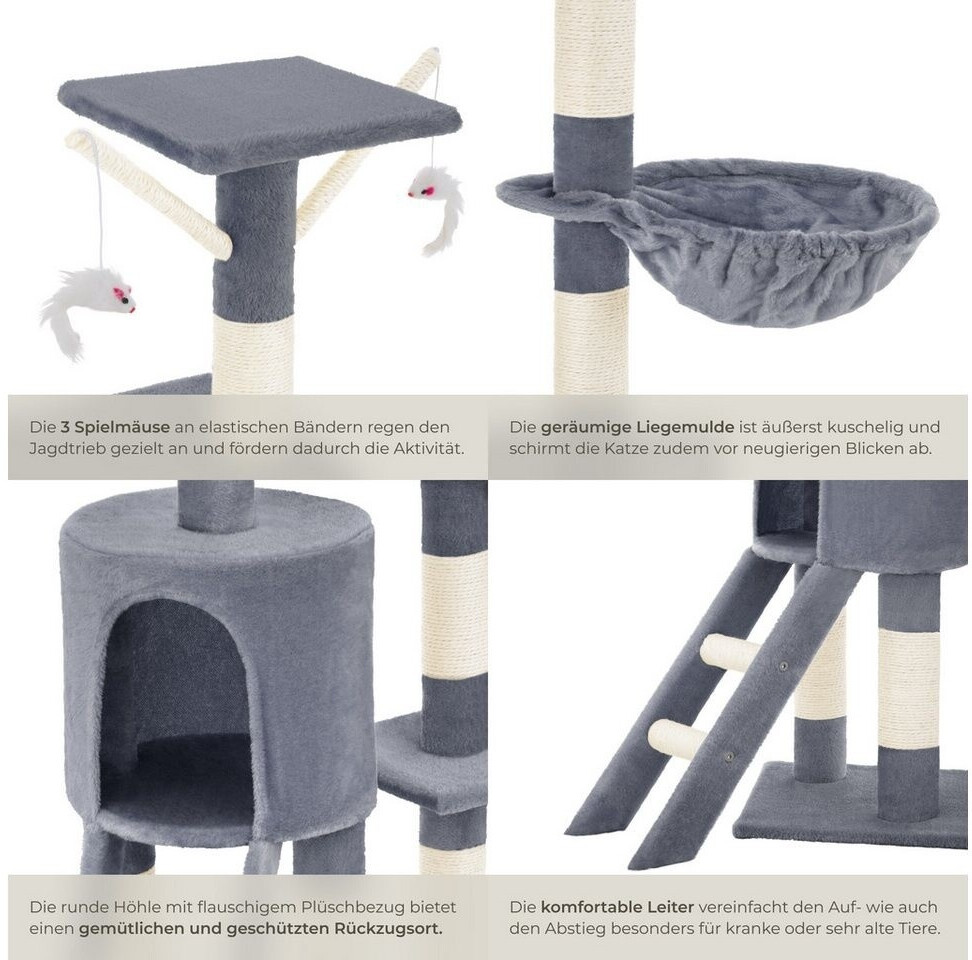 Die 3 Spielmäuse an elastischen Bändern regen den Jagdtrieb gezielt an und fördern dadurch die Aktivität.

Die geräumige Liegemulde ist äußerst kuschelig und schirmt die Katze zudem vor neugierigen Blicken ab.

Die runde Höhle mit flauschigem Plüschbezug bietet einen gemütlichen und geschützten Rückzugsort.

Die komfortable Leiter vereinfacht den Auf- wie auch den Abstieg besonders für kranke oder sehr alte Tiere.