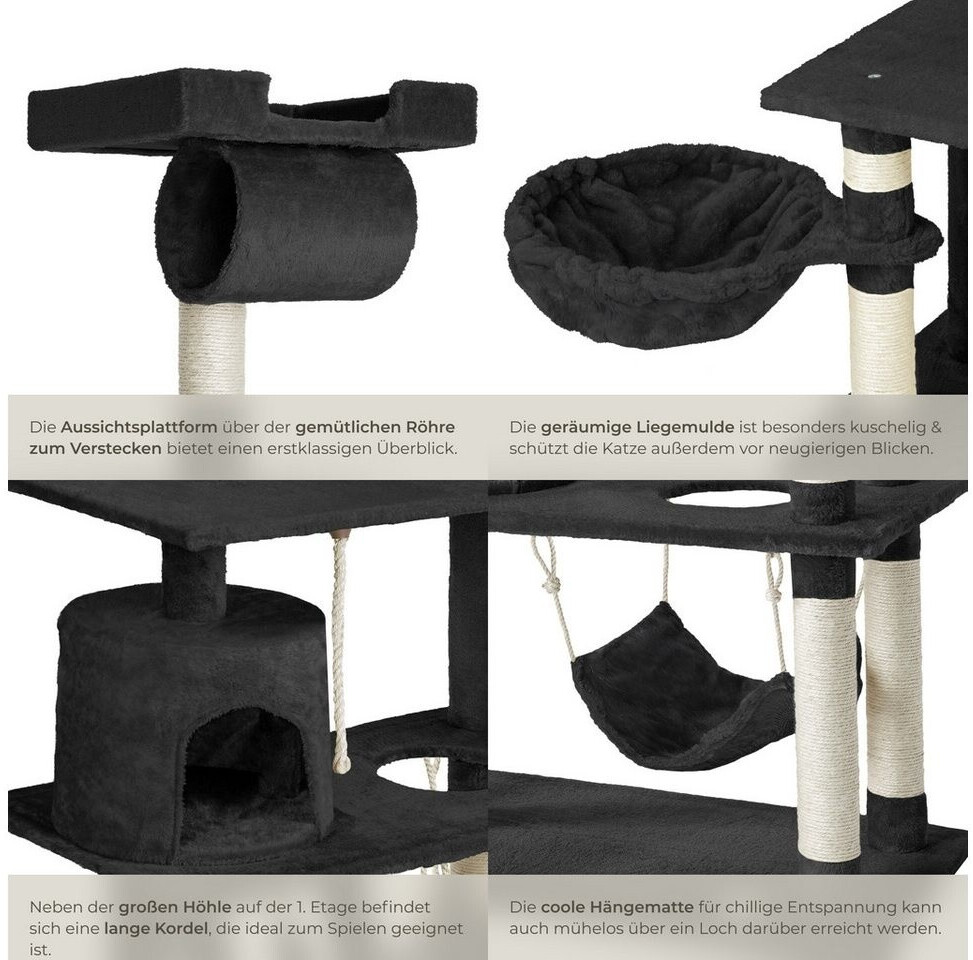 Die Aussichtsplattform über der gemütlichen Röhre zum Verstecken bietet einen erstklassigen Überblick.

Die geräumige Liegemulde ist besonders kuschelig & schützt die Katze außerdem vor neugierigen Blicken.

Neben der großen Höhle auf der 1. Etage befindet sich eine lange Kordel, die ideal zum Spielen geeignet ist.

Die coole Hängematte für chillige Entspannung kann auch mühelos über ein Loch darüber erreicht werden.