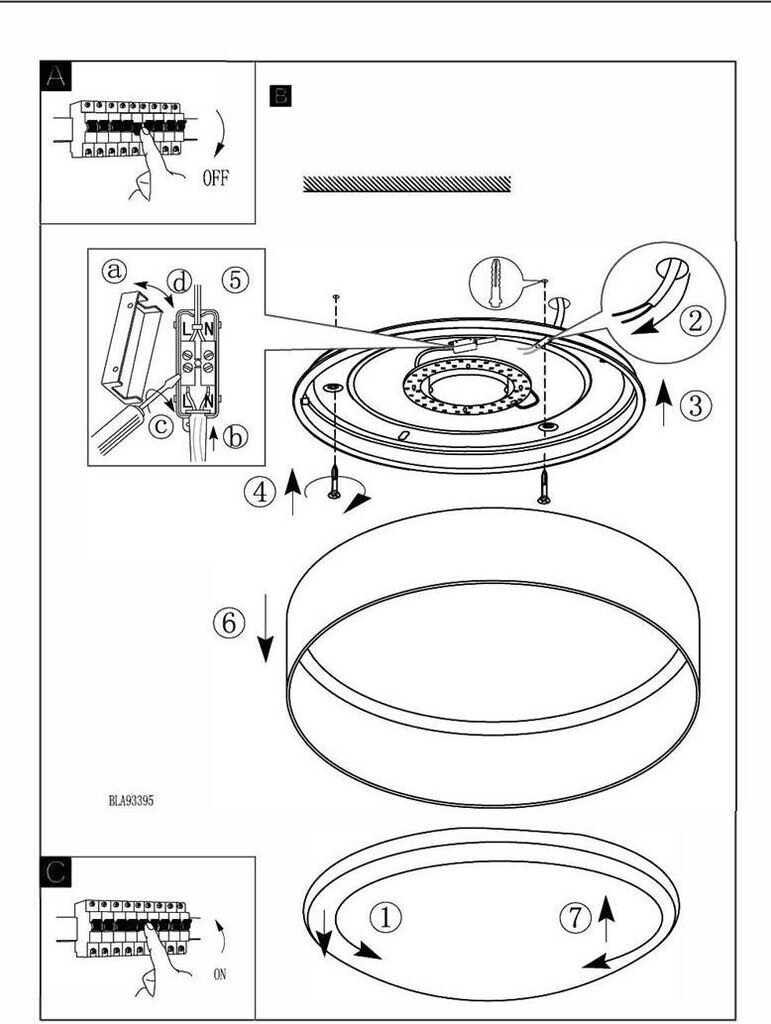 A

OFF

B

a
d
5
L N
L N
c
b

2

3

4

6

BLA93395

C

ON

1

7