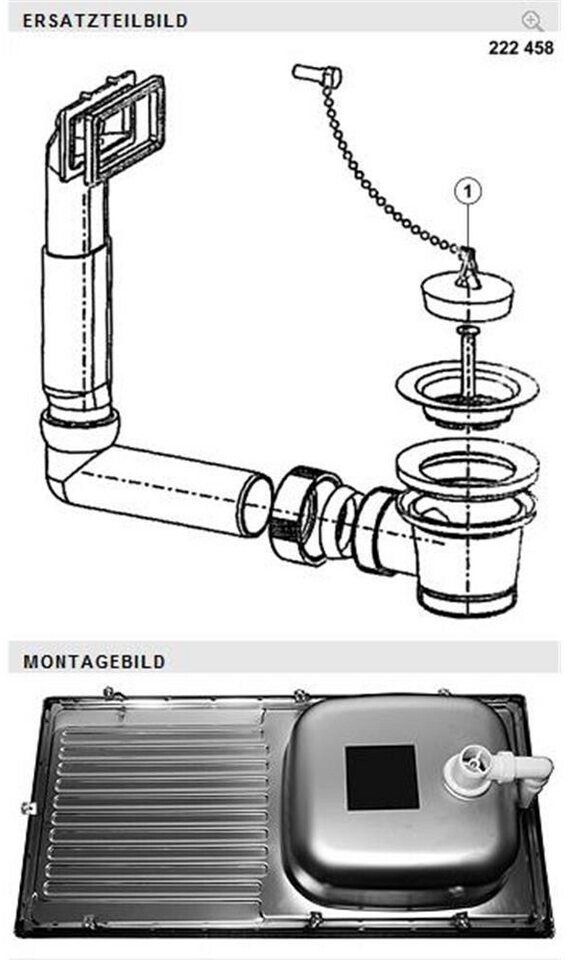 ERSATZTEILBILD

222 458

1

MONTAGEBILD