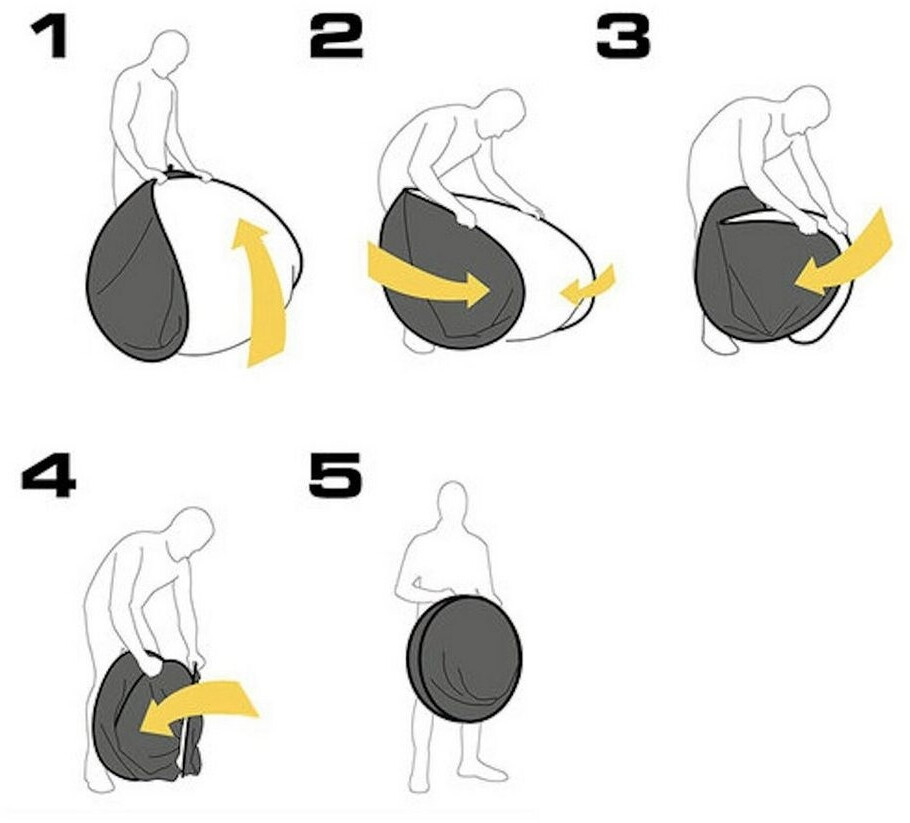 1

2

3

4

5