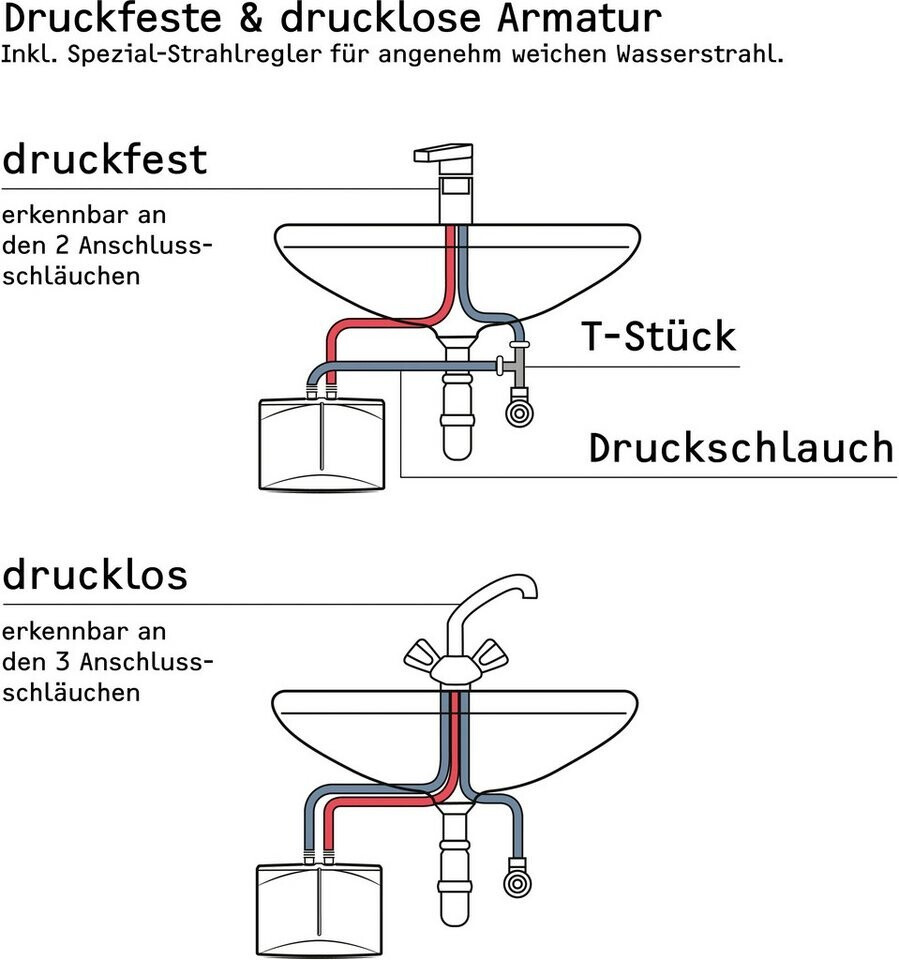 Druckfeste & drucklose Armatur
Inkl. Spezial-Strahlregler für angenehm weichen Wasserstrahl.

druckfest

erkennbar an den 2 Anschlussschläuchen

T-Stück

Druckschlauch

drucklos

erkennbar an den 3 Anschlussschläuchen