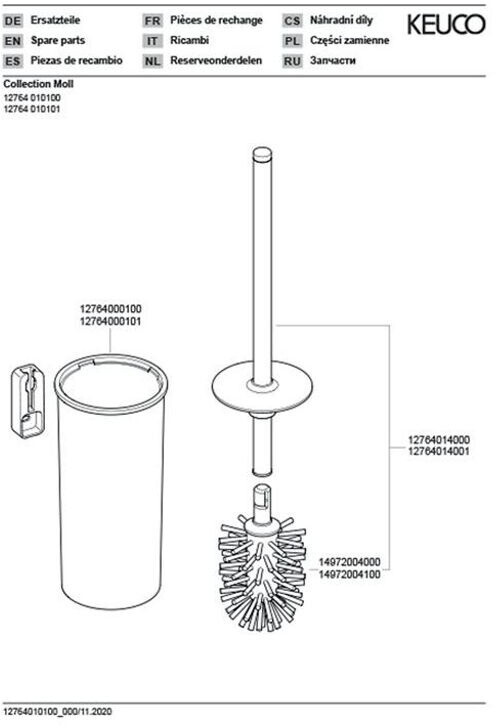 DE Ersatzteile
EN Spare parts
ES Piezas de recambio

FR Pièces de rechange
IT Ricambi
NL Reserveonderdelen

CS Náhradní díly
PL Części zamienne
RU Запчасти

KEUCO

Collection Moll
12764 010100
12764 010101

12764000100
12764000101

12764014000
12764014001

14972004000
14972004100

12764010100_000/11.2020