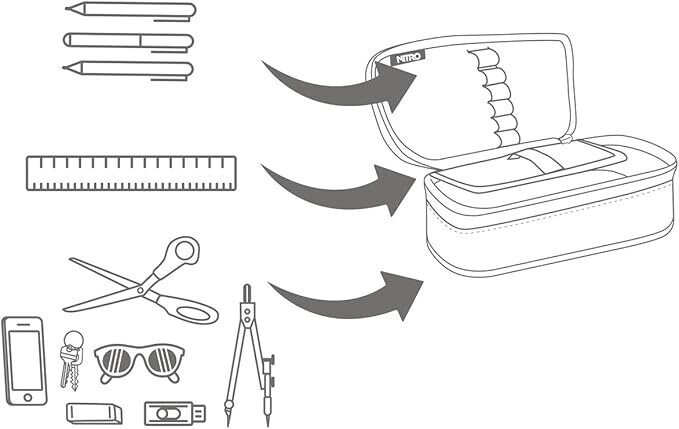 NITRO