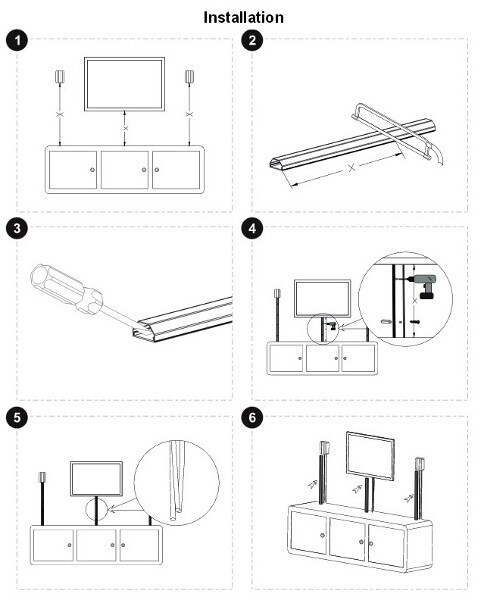 Installation

1

X X X

2

X

3

4

X

5

6