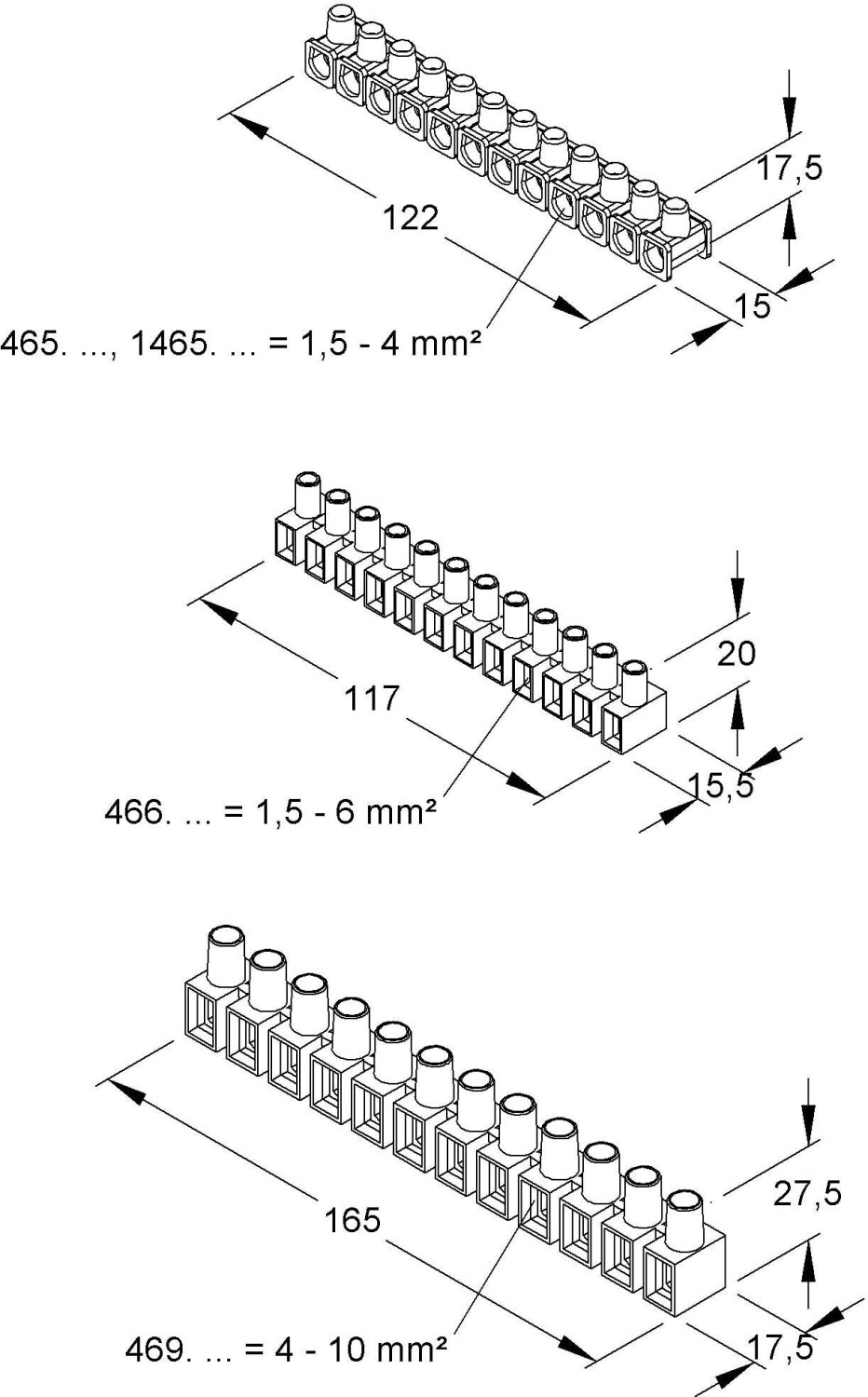 17,5

122

15

465. ..., 1465. ... = 1,5 - 4 mm²

20

117

15,5

466. ... = 1,5 - 6 mm²

27,5

165

17,5

469. ... = 4 - 10 mm²